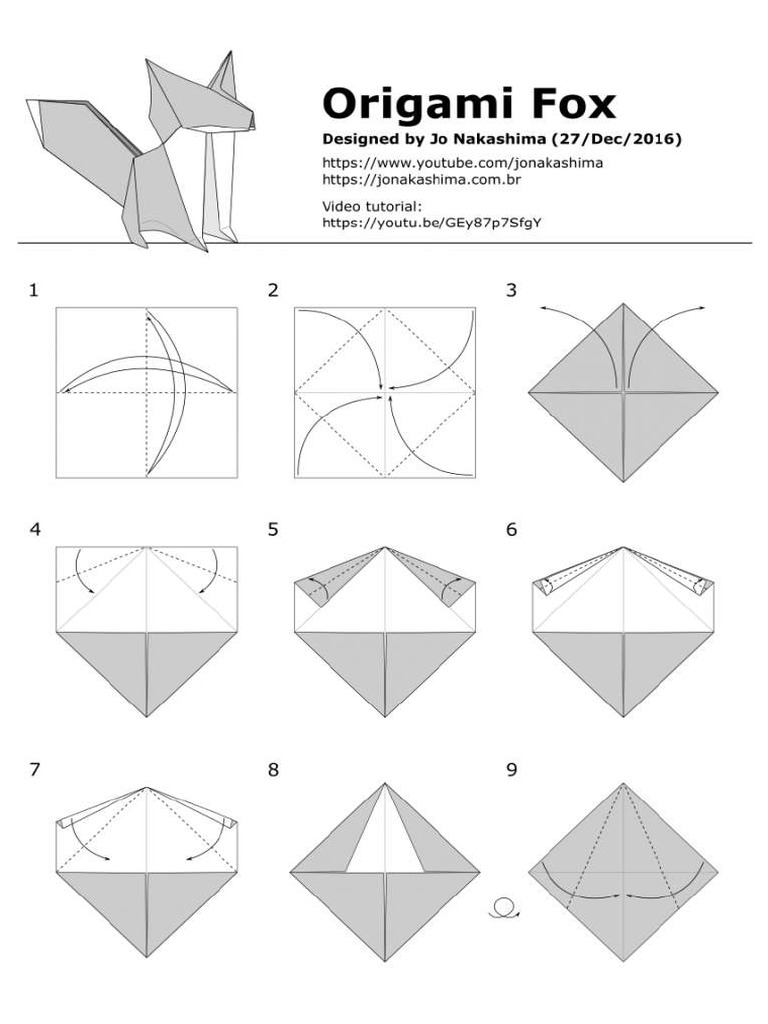 Origami Fox

Designed by Jo Nakashima (27/Dec/2016)

https://www.youtube.com/jonakashima
https://jonakashima.com.br

Video tutorial:
https://youtu.be/GEy87p7SfgY

1

2

3

4

5

6

7

8

9