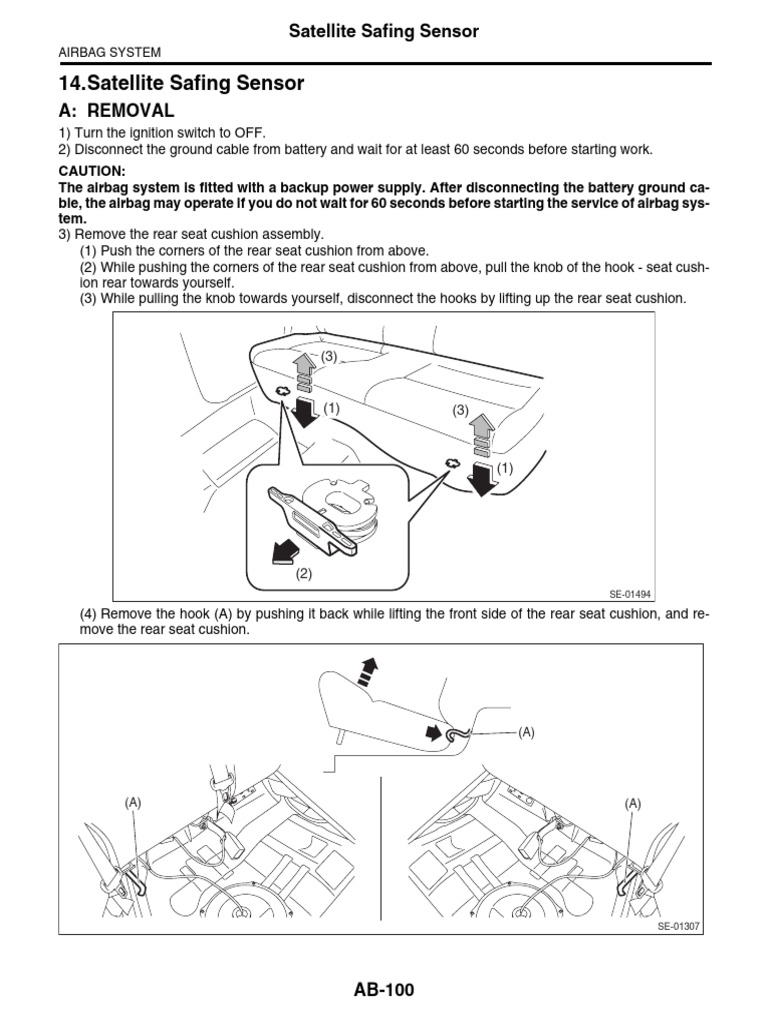 Satellite Safing Sensor

AIRBAG SYSTEM

14.Satellite Safing Sensor

A: REMOVAL

1) Turn the ignition switch to OFF.
2) Disconnect the ground cable from battery and wait for at least 60 seconds before starting work.

CAUTION:
The airbag system is fitted with a backup power supply. After disconnecting the battery ground cable, the airbag may operate if you do not wait for 60 seconds before starting the service of airbag system.

3) Remove the rear seat cushion assembly.
(1) Push the corners of the rear seat cushion from above.
(2) While pushing the corners of the rear seat cushion from above, pull the knob of the hook - seat cushion rear towards yourself.
(3) While pulling the knob towards yourself, disconnect the hooks by lifting up the rear seat cushion.

(3)
(1)
(3)
(1)
(2)
SE-01494

(4) Remove the hook (A) by pushing it back while lifting the front side of the rear seat cushion, and remove the rear seat cushion.

(A)
(A)
(A)
SE-01307

AB-100