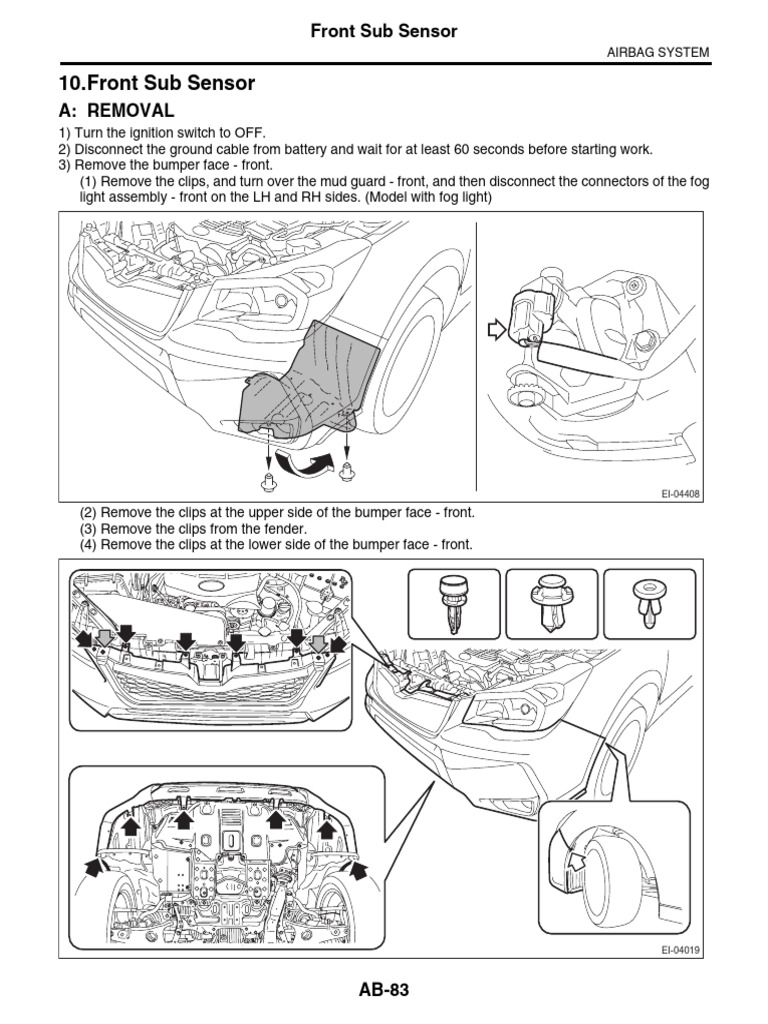 Front Sub Sensor

AIRBAG SYSTEM

10.Front Sub Sensor

A: REMOVAL

1) Turn the ignition switch to OFF.
2) Disconnect the ground cable from battery and wait for at least 60 seconds before starting work.
3) Remove the bumper face - front.
(1) Remove the clips, and turn over the mud guard - front, and then disconnect the connectors of the fog light assembly - front on the LH and RH sides. (Model with fog light)

EI-04408

(2) Remove the clips at the upper side of the bumper face - front.
(3) Remove the clips from the fender.
(4) Remove the clips at the lower side of the bumper face - front.

EI-04019

AB-83