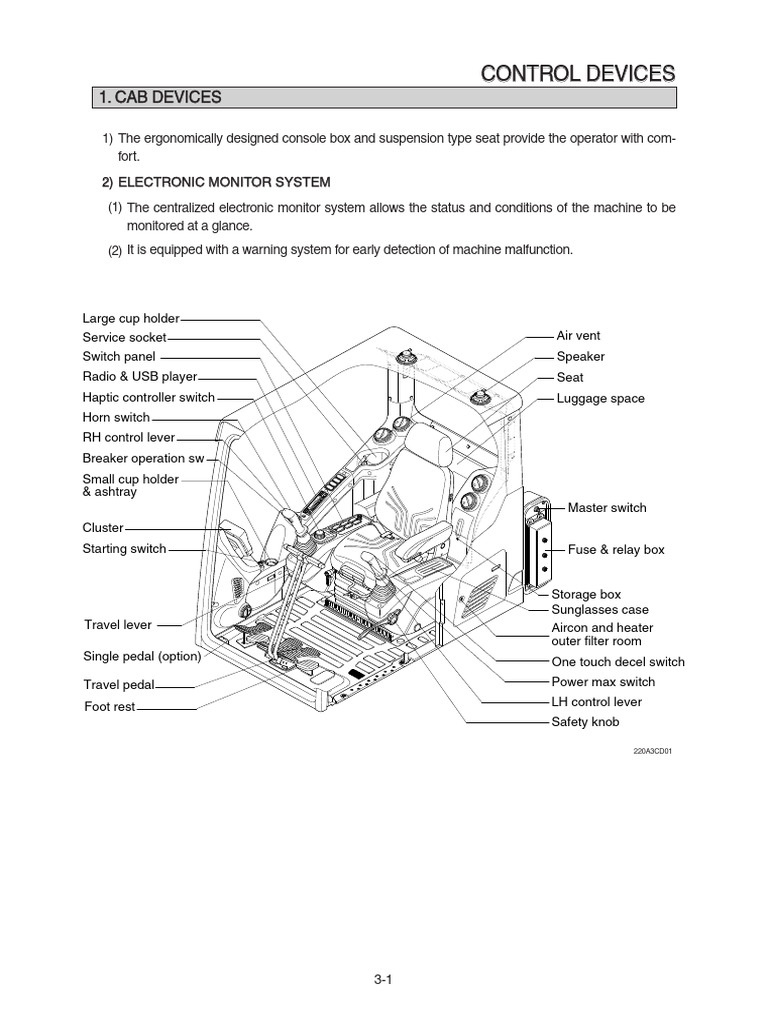 CONTROL DEVICES

1. CAB DEVICES

1) The ergonomically designed console box and suspension type seat provide the operator with comfort.

2) ELECTRONIC MONITOR SYSTEM

(1) The centralized electronic monitor system allows the status and conditions of the machine to be monitored at a glance.

(2) It is equipped with a warning system for early detection of machine malfunction.

Large cup holder
Service socket
Switch panel
Radio & USB player
Haptic controller switch
Horn switch
RH control lever
Breaker operation sw
Small cup holder & ashtray
Cluster
Starting switch
Travel lever
Single pedal (option)
Travel pedal
Foot rest

Air vent
Speaker
Seat
Luggage space
Master switch
Fuse & relay box
Storage box
Sunglasses case
Aircon and heater outer filter room
One touch decel switch
Power max switch
LH control lever
Safety knob

220A3CD01

3-1