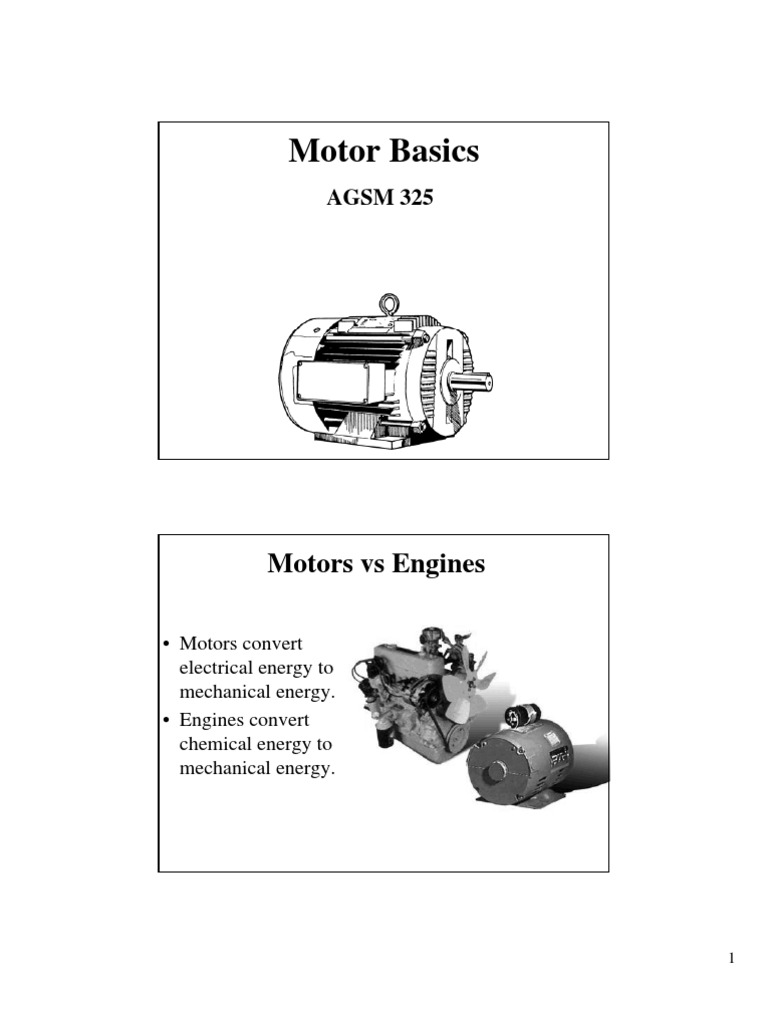 Motor Basics

AGSM 325

Motors vs Engines

• Motors convert electrical energy to mechanical energy.
• Engines convert chemical energy to mechanical energy.

1