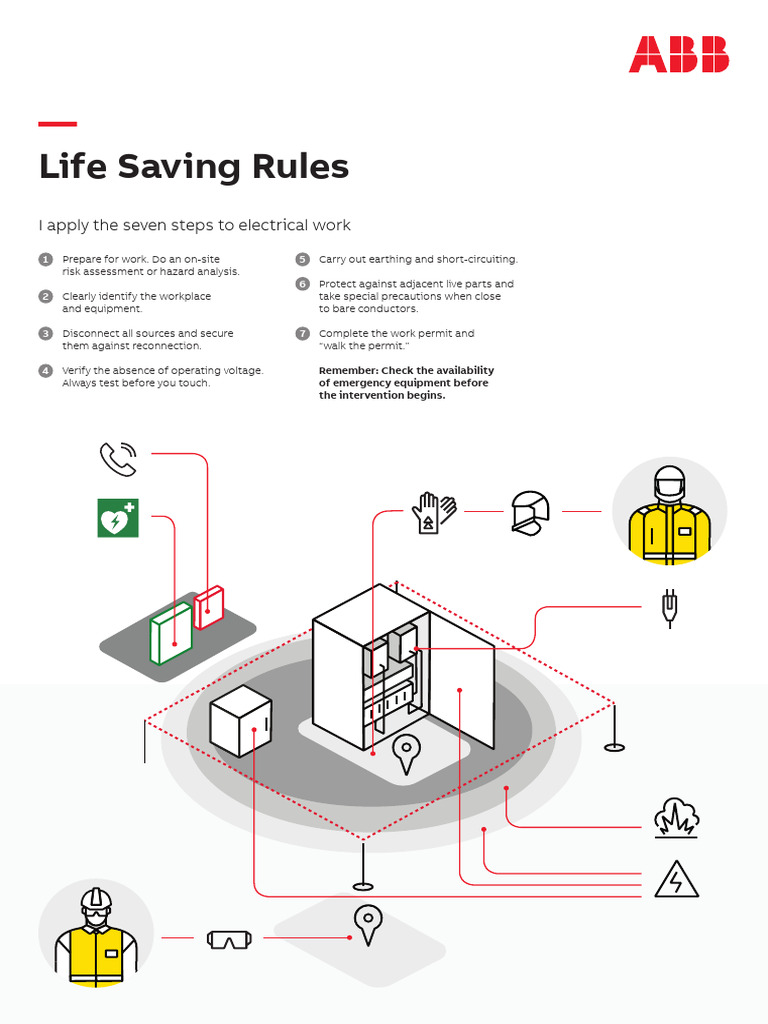 ABB

Life Saving Rules

I apply the seven steps to electrical work

1 Prepare for work. Do an on-site risk assessment or hazard analysis.

2 Clearly identify the workplace and equipment.

3 Disconnect all sources and secure them against reconnection.

4 Verify the absence of operating voltage. Always test before you touch.

5 Carry out earthing and short-circuiting.

6 Protect against adjacent live parts and take special precautions when close to bare conductors.

7 Complete the work permit and "walk the permit."

Remember: Check the availability of emergency equipment before the intervention begins.