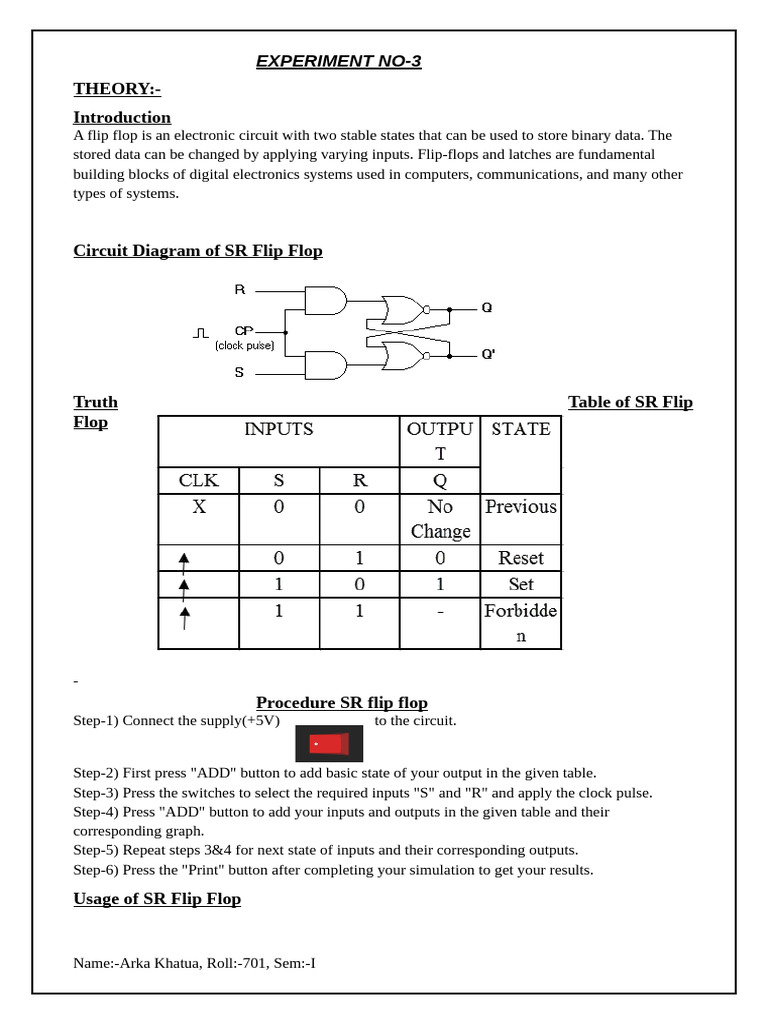 EXPERIMENT NO-3

THEORY:-

Introduction
A flip flop is an electronic circuit with two stable states that can be used to store binary data. The stored data can be changed by applying varying inputs. Flip-flops and latches are fundamental building blocks of digital electronics systems used in computers, communications, and many other types of systems.

Circuit Diagram of SR Flip Flop

R
CP
(clock pulse)
S
Q
Q'

Truth Table of SR Flip Flop

| INPUTS | | | OUTPUT | STATE |
|---|---|---|---|---|
| CLK | S | R | Q | |
| X | 0 | 0 | No Change | Previous |
| ↑ | 0 | 1 | 0 | Reset |
| ↑ | 1 | 0 | 1 | Set |
| ↑ | 1 | 1 | - | Forbidden |

-

Procedure SR flip flop
Step-1) Connect the supply(+5V) to the circuit.
Step-2) First press "ADD" button to add basic state of your output in the given table.
Step-3) Press the switches to select the required inputs "S" and "R" and apply the clock pulse.
Step-4) Press "ADD" button to add your inputs and outputs in the given table and their corresponding graph.
Step-5) Repeat steps 3&4 for next state of inputs and their corresponding outputs.
Step-6) Press the "Print" button after completing your simulation to get your results.

Usage of SR Flip Flop

Name:-Arka Khatua, Roll:-701, Sem:-I