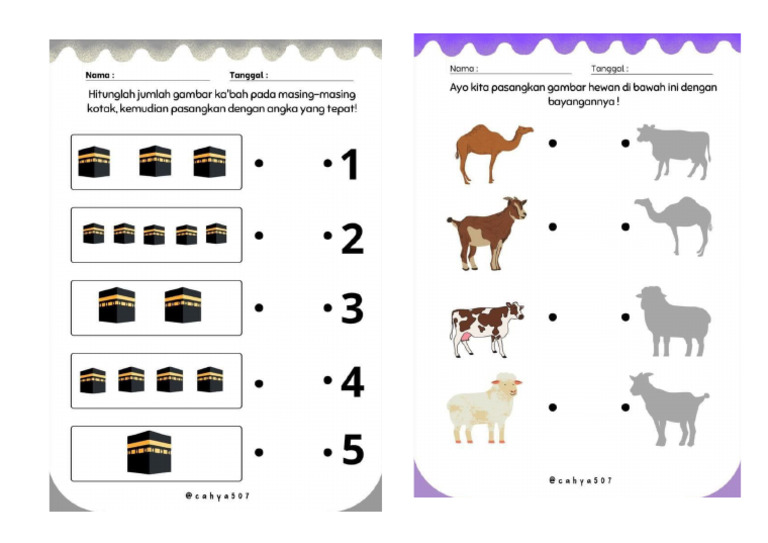 Nama :

Tanggal :

Hitunglah jumlah gambar ka'bah pada masing-masing kotak, kemudian pasangkan dengan angka yang tepat!

1

2

3

4

5

@cahya507

Nama :

Tanggal :

Ayo kita pasangkan gambar hewan di bawah ini dengan bayangannya !

@cahya507