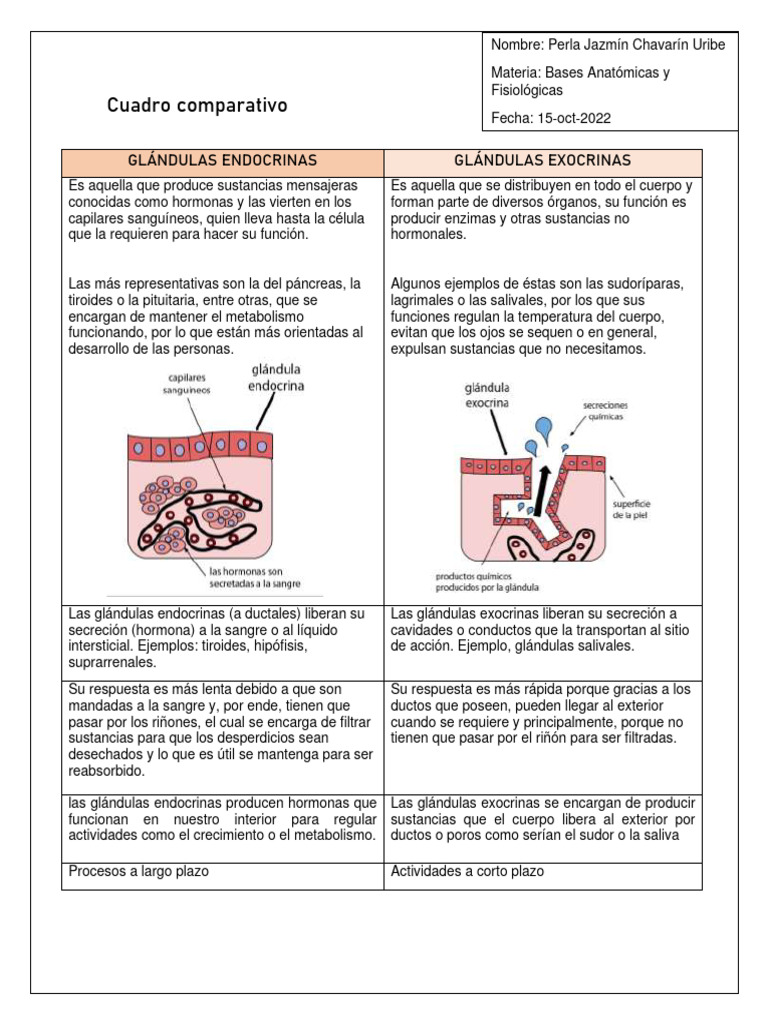 Nombre: Perla Jazmín Chavarín Uribe

Materia: Bases Anatómicas y Fisiológicas

Fecha: 15-oct-2022

Cuadro comparativo

| GLÁNDULAS ENDOCRINAS | GLÁNDULAS EXOCRINAS |
|---|---|
| Es aquella que produce sustancias mensajeras conocidas como hormonas y las vierten en los capilares sanguíneos, quien lleva hasta la célula que la requieren para hacer su función. Las más representativas son la del páncreas, la tiroides o la pituitaria, entre otras, que se encargan de mantener el metabolismo funcionando, por lo que están más orientadas al desarrollo de las personas. capilares sanguíneos glándula endocrina las hormonas son secretadas a la sangre | Es aquella que se distribuyen en todo el cuerpo y forman parte de diversos órganos, su función es producir enzimas y otras sustancias no hormonales. Algunos ejemplos de éstas son las sudoríparas, lagrimales o las salivales, por los que sus funciones regulan la temperatura del cuerpo, evitan que los ojos se sequen o en general, expulsan sustancias que no necesitamos. glándula exocrina secreciones químicas superficie de la piel productos químicos producidos por la glándula |
| Las glándulas endocrinas (a ductales) liberan su secreción (hormona) a la sangre o al líquido intersticial. Ejemplos: tiroides, hipófisis, suprarrenales. | Las glándulas exocrinas liberan su secreción a cavidades o conductos que la transportan al sitio de acción. Ejemplo, glándulas salivales. |
| Su respuesta es más lenta debido a que son mandadas a la sangre y, por ende, tienen que pasar por los riñones, el cual se encarga de filtrar sustancias para que los desperdicios sean desechados y lo que es útil se mantenga para ser reabsorbido. | Su respuesta es más rápida porque gracias a los ductos que poseen, pueden llegar al exterior cuando se requiere y principalmente, porque no tienen que pasar por el riñón para ser filtradas. |
| las glándulas endocrinas producen hormonas que funcionan en nuestro interior para regular actividades como el crecimiento o el metabolismo. | Las glándulas exocrinas se encargan de producir sustancias que el cuerpo libera al exterior por ductos o poros como serían el sudor o la saliva |
| Procesos a largo plazo | Actividades a corto plazo |