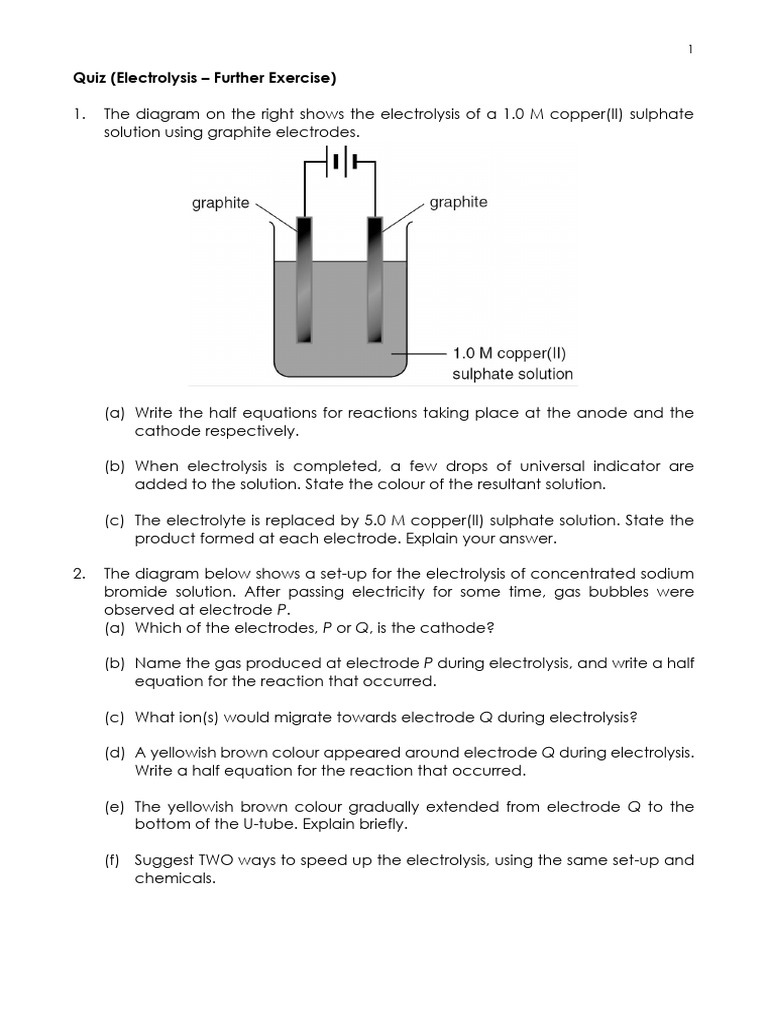 1

Quiz (Electrolysis – Further Exercise)

1. The diagram on the right shows the electrolysis of a 1.0 M copper(II) sulphate solution using graphite electrodes.

graphite

graphite

1.0 M copper(II) sulphate solution

(a) Write the half equations for reactions taking place at the anode and the cathode respectively.

(b) When electrolysis is completed, a few drops of universal indicator are added to the solution. State the colour of the resultant solution.

(c) The electrolyte is replaced by 5.0 M copper(II) sulphate solution. State the product formed at each electrode. Explain your answer.

2. The diagram below shows a set-up for the electrolysis of concentrated sodium bromide solution. After passing electricity for some time, gas bubbles were observed at electrode P.
(a) Which of the electrodes, P or Q, is the cathode?

(b) Name the gas produced at electrode P during electrolysis, and write a half equation for the reaction that occurred.

(c) What ion(s) would migrate towards electrode Q during electrolysis?

(d) A yellowish brown colour appeared around electrode Q during electrolysis. Write a half equation for the reaction that occurred.

(e) The yellowish brown colour gradually extended from electrode Q to the bottom of the U-tube. Explain briefly.

(f) Suggest TWO ways to speed up the electrolysis, using the same set-up and chemicals.