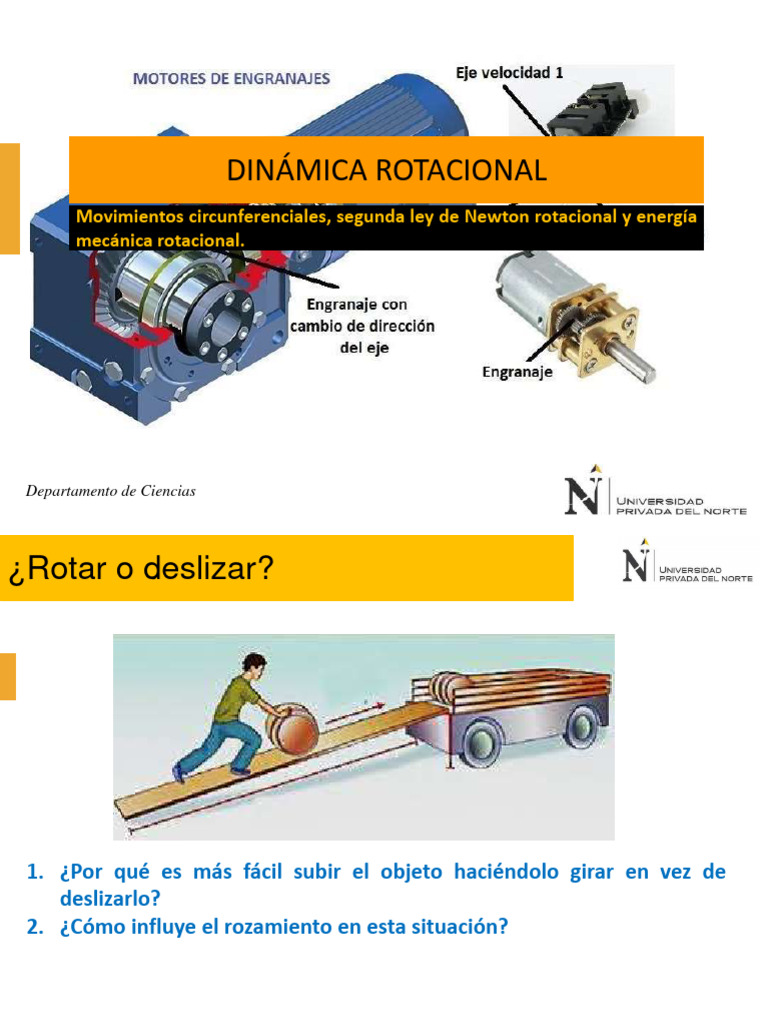 MOTORES DE ENGRANAJES

Eje velocidad 1

DINÁMICA ROTACIONAL

Movimientos circunferenciales, segunda ley de Newton rotacional y energía mecánica rotacional.

Engranaje con cambio de dirección del eje

Engranaje

Departamento de Ciencias

UNIVERSIDAD PRIVADA DEL NORTE

¿Rotar o deslizar?

UNIVERSIDAD PRIVADA DEL NORTE

1. ¿Por qué es más fácil subir el objeto haciéndolo girar en vez de deslizarlo?
2. ¿Cómo influye el rozamiento en esta situación?