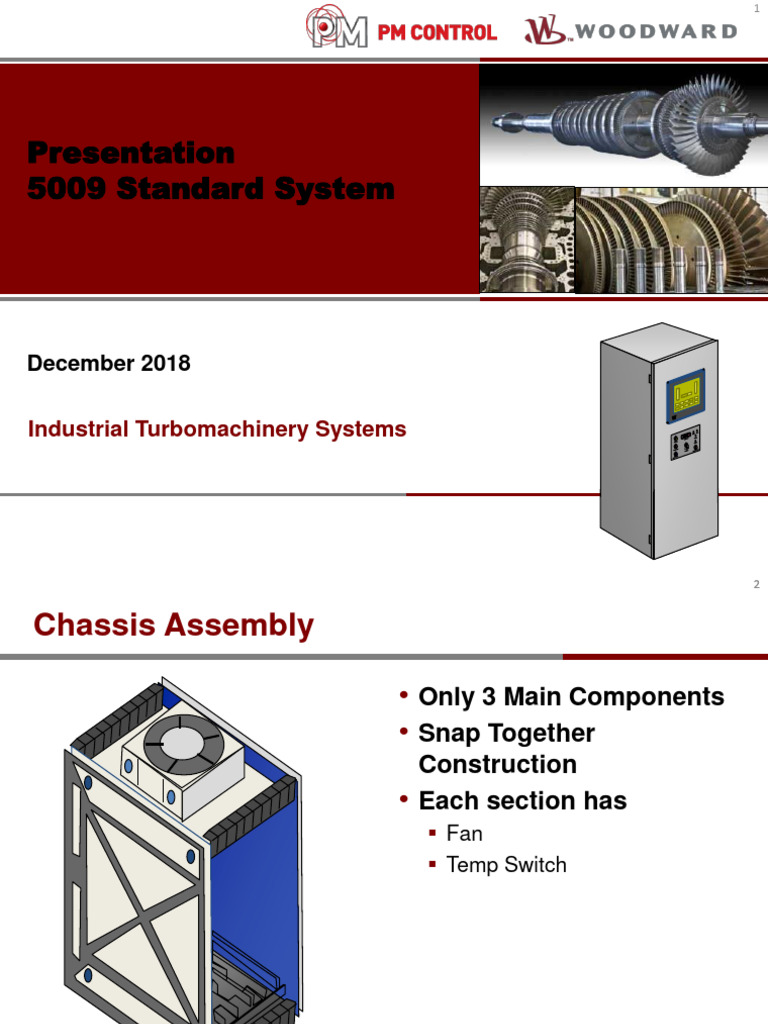 1

PM PM CONTROL

W WOODWARD

Presentation
5009 Standard System

December 2018

Industrial Turbomachinery Systems

2

Chassis Assembly

• Only 3 Main Components
• Snap Together Construction
• Each section has
▪ Fan
▪ Temp Switch