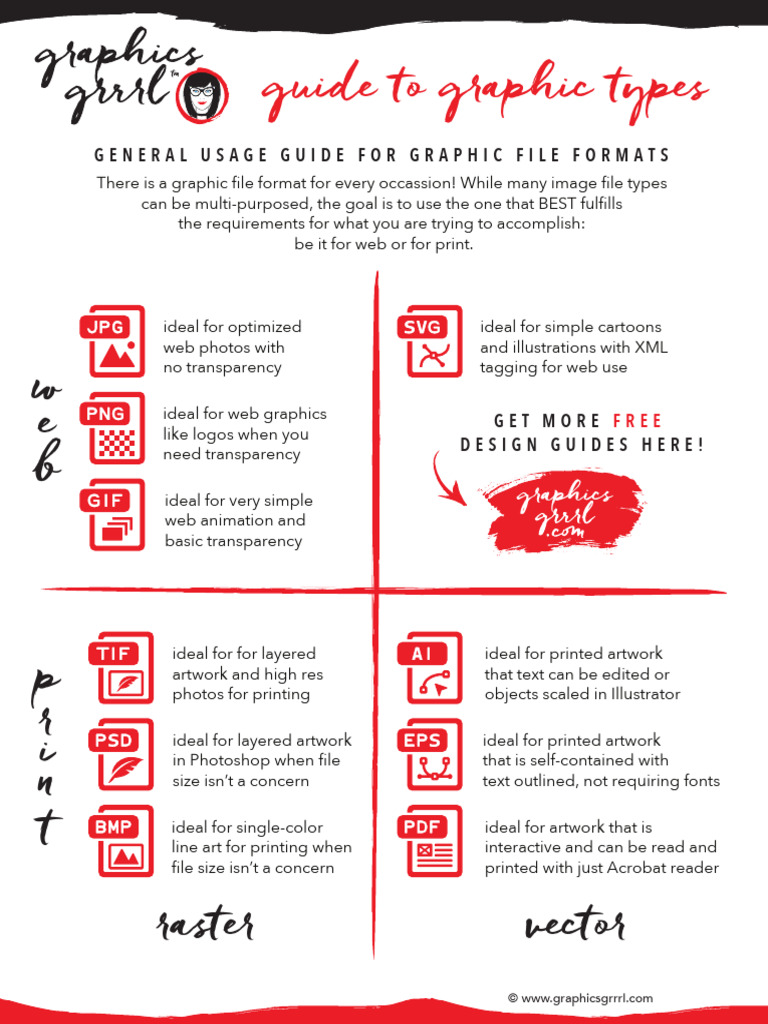 graphics grrrl™

guide to graphic types

GENERAL USAGE GUIDE FOR GRAPHIC FILE FORMATS

There is a graphic file format for every occassion! While many image file types can be multi-purposed, the goal is to use the one that BEST fulfills the requirements for what you are trying to accomplish: be it for web or for print.

web

JPG ideal for optimized web photos with no transparency

PNG ideal for web graphics like logos when you need transparency

GIF ideal for very simple web animation and basic transparency

SVG ideal for simple cartoons and illustrations with XML tagging for web use

GET MORE FREE DESIGN GUIDES HERE!

graphics grrrl .com

print

TIF ideal for for layered artwork and high res photos for printing

PSD ideal for layered artwork in Photoshop when file size isn't a concern

BMP ideal for single-color line art for printing when file size isn't a concern

AI ideal for printed artwork that text can be edited or objects scaled in Illustrator

EPS ideal for printed artwork that is self-contained with text outlined, not requiring fonts

PDF ideal for artwork that is interactive and can be read and printed with just Acrobat reader

raster

vector

© www.graphicsgrrrl.com