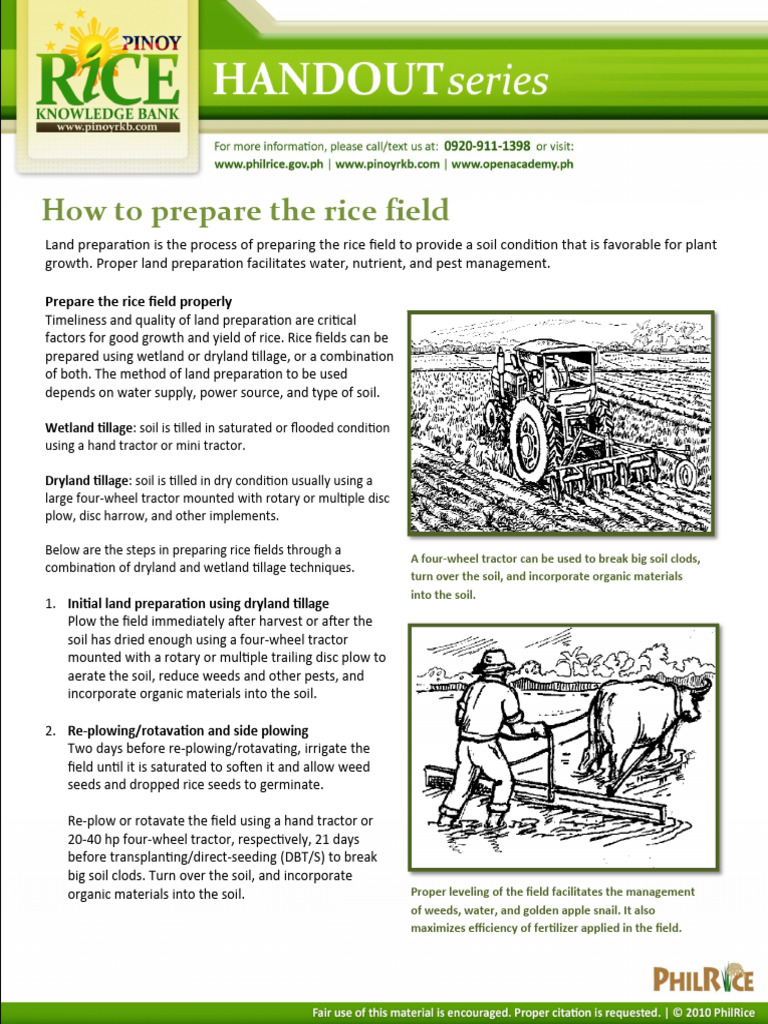 PINOY RICE KNOWLEDGE BANK
www.pinoyrkb.com

HANDOUT series

For more information, please call/text us at: 0920-911-1398 or visit:
www.philrice.gov.ph | www.pinoyrkb.com | www.openacademy.ph

How to prepare the rice field

Land preparation is the process of preparing the rice field to provide a soil condition that is favorable for plant growth. Proper land preparation facilitates water, nutrient, and pest management.

Prepare the rice field properly
Timeliness and quality of land preparation are critical factors for good growth and yield of rice. Rice fields can be prepared using wetland or dryland tillage, or a combination of both. The method of land preparation to be used depends on water supply, power source, and type of soil.

Wetland tillage: soil is tilled in saturated or flooded condition using a hand tractor or mini tractor.

Dryland tillage: soil is tilled in dry condition usually using a large four-wheel tractor mounted with rotary or multiple disc plow, disc harrow, and other implements.

Below are the steps in preparing rice fields through a combination of dryland and wetland tillage techniques.

1. Initial land preparation using dryland tillage
Plow the field immediately after harvest or after the soil has dried enough using a four-wheel tractor mounted with a rotary or multiple trailing disc plow to aerate the soil, reduce weeds and other pests, and incorporate organic materials into the soil.

2. Re-plowing/rotavation and side plowing
Two days before re-plowing/rotavating, irrigate the field until it is saturated to soften it and allow weed seeds and dropped rice seeds to germinate.

Re-plow or rotavate the field using a hand tractor or 20-40 hp four-wheel tractor, respectively, 21 days before transplanting/direct-seeding (DBT/S) to break big soil clods. Turn over the soil, and incorporate organic materials into the soil.

A four-wheel tractor can be used to break big soil clods, turn over the soil, and incorporate organic materials into the soil.

Proper leveling of the field facilitates the management of weeds, water, and golden apple snail. It also maximizes efficiency of fertilizer applied in the field.

PHILRICE

Fair use of this material is encouraged. Proper citation is requested. | © 2010 PhilRice