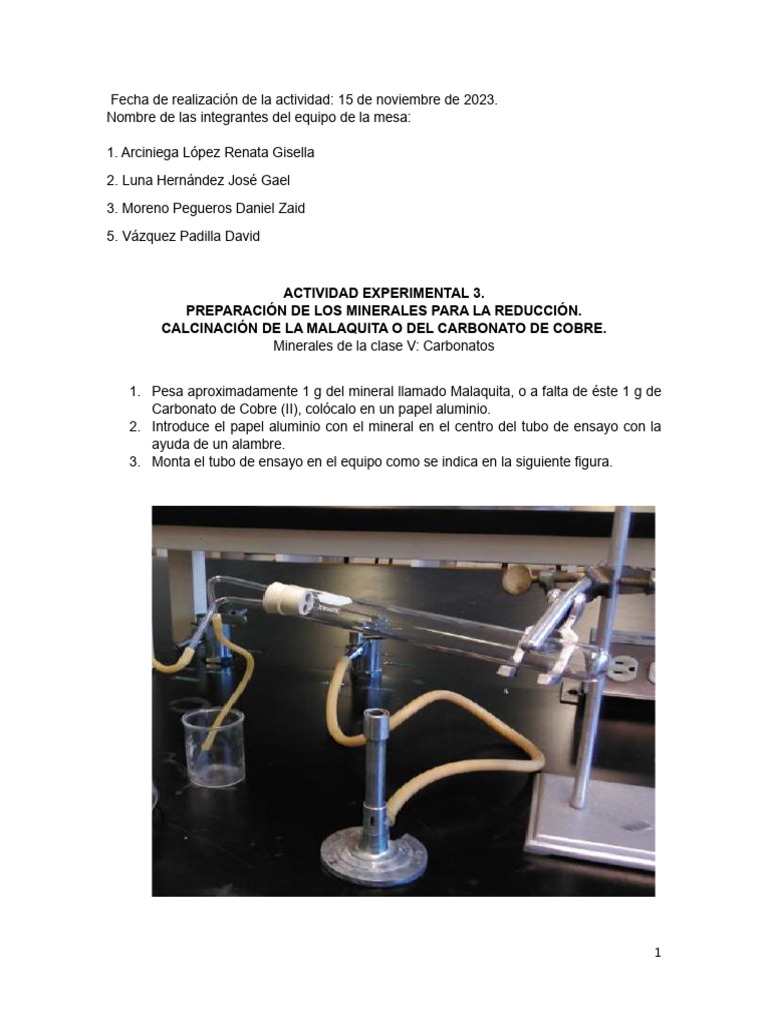 Fecha de realización de la actividad: 15 de noviembre de 2023.
Nombre de las integrantes del equipo de la mesa:

1. Arciniega López Renata Gisella

2. Luna Hernández José Gael

3. Moreno Pegueros Daniel Zaid

5. Vázquez Padilla David

ACTIVIDAD EXPERIMENTAL 3.
PREPARACIÓN DE LOS MINERALES PARA LA REDUCCIÓN.
CALCINACIÓN DE LA MALAQUITA O DEL CARBONATO DE COBRE.
Minerales de la clase V: Carbonatos

1. Pesa aproximadamente 1 g del mineral llamado Malaquita, o a falta de éste 1 g de Carbonato de Cobre (II), colócalo en un papel aluminio.
2. Introduce el papel aluminio con el mineral en el centro del tubo de ensayo con la ayuda de un alambre.
3. Monta el tubo de ensayo en el equipo como se indica en la siguiente figura.

1