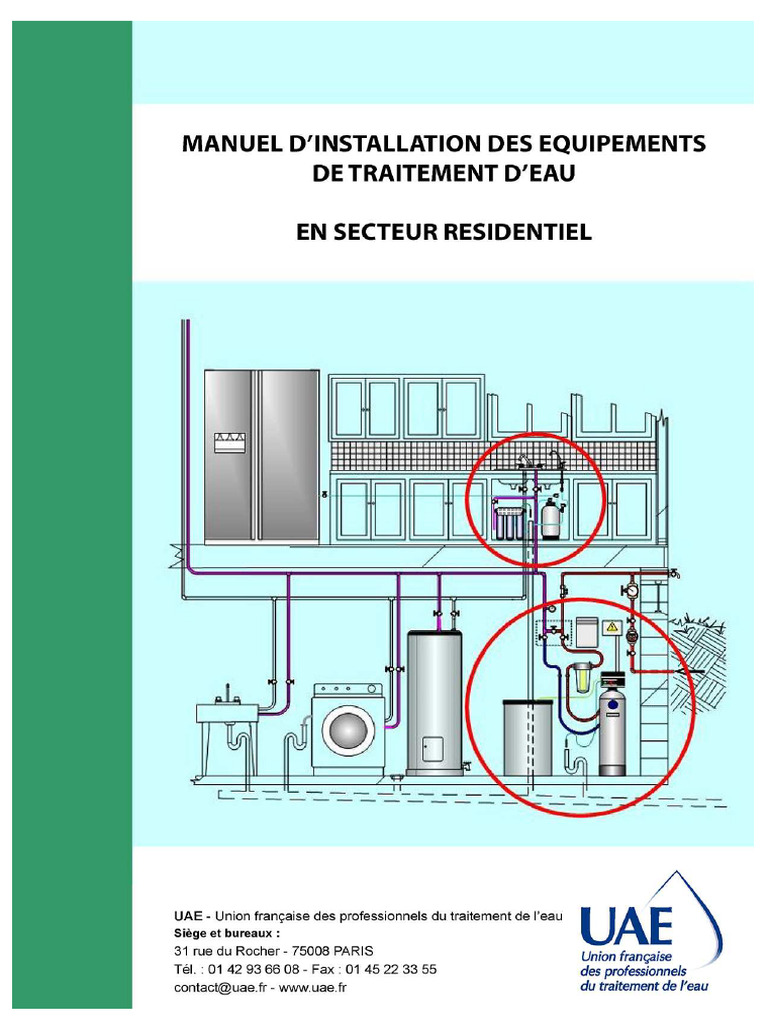 MANUEL D'INSTALLATION DES EQUIPEMENTS DE TRAITEMENT D'EAU

EN SECTEUR RESIDENTIEL

UAE - Union française des professionnels du traitement de l'eau
Siège et bureaux :
31 rue du Rocher - 75008 PARIS
Tél. : 01 42 93 66 08 - Fax : 01 45 22 33 55
contact@uae.fr - www.uae.fr

UAE
Union française
des professionnels
du traitement de l'eau