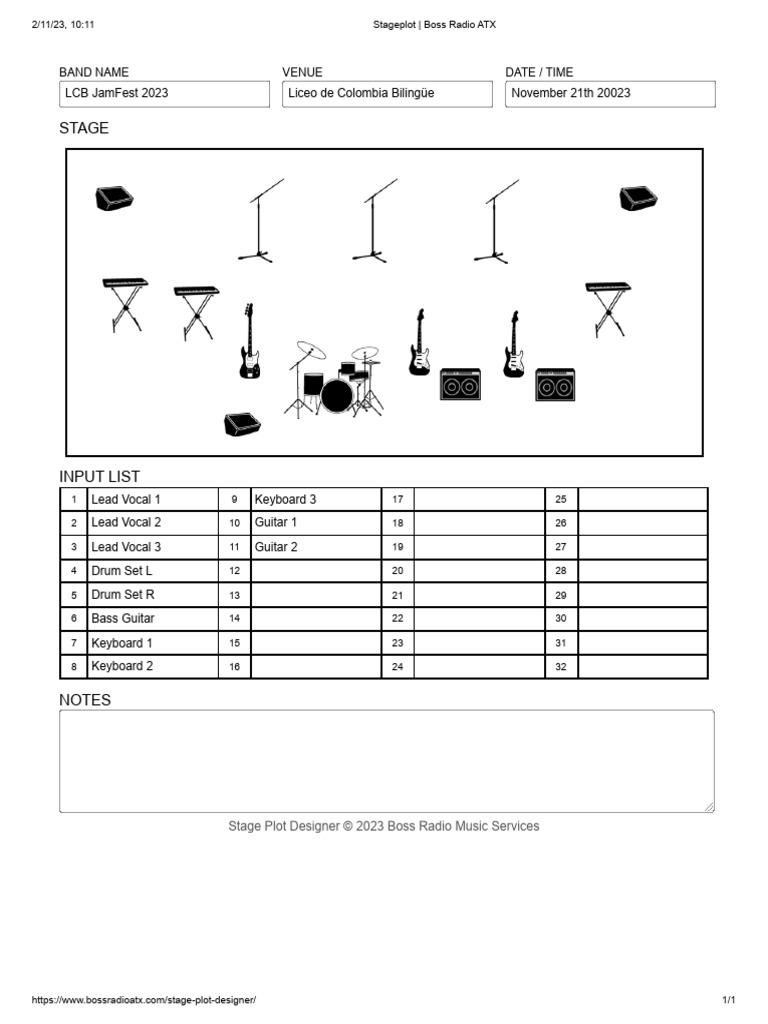 2/11/23, 10:11 Stageplot | Boss Radio ATX

BAND NAME
LCB JamFest 2023

VENUE
Liceo de Colombia Bilingüe

DATE / TIME
November 21th 20023

STAGE

INPUT LIST

| 1 | Lead Vocal 1 | 9 | Keyboard 3 | 17 | | 25 | |
|---|---|---|---|---|---|---|---|
| 2 | Lead Vocal 2 | 10 | Guitar 1 | 18 | | 26 | |
| 3 | Lead Vocal 3 | 11 | Guitar 2 | 19 | | 27 | |
| 4 | Drum Set L | 12 | | 20 | | 28 | |
| 5 | Drum Set R | 13 | | 21 | | 29 | |
| 6 | Bass Guitar | 14 | | 22 | | 30 | |
| 7 | Keyboard 1 | 15 | | 23 | | 31 | |
| 8 | Keyboard 2 | 16 | | 24 | | 32 | |

NOTES

Stage Plot Designer © 2023 Boss Radio Music Services

https://www.bossradioatx.com/stage-plot-designer/ 1/1