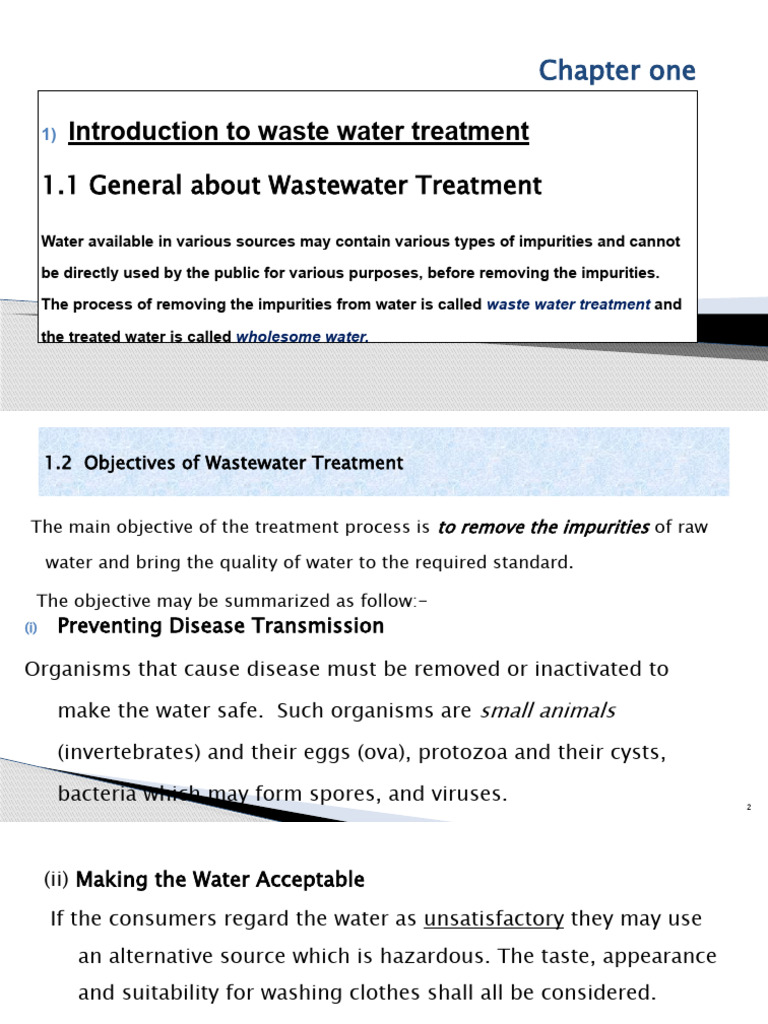 Chapter one

1) Introduction to waste water treatment

1.1 General about Wastewater Treatment

Water available in various sources may contain various types of impurities and cannot be directly used by the public for various purposes, before removing the impurities. The process of removing the impurities from water is called waste water treatment and the treated water is called wholesome water.

1.2 Objectives of Wastewater Treatment

The main objective of the treatment process is to remove the impurities of raw water and bring the quality of water to the required standard.

The objective may be summarized as follow:-

(i) Preventing Disease Transmission

Organisms that cause disease must be removed or inactivated to make the water safe. Such organisms are small animals (invertebrates) and their eggs (ova), protozoa and their cysts, bacteria which may form spores, and viruses.

2

(ii) Making the Water Acceptable

If the consumers regard the water as unsatisfactory they may use an alternative source which is hazardous. The taste, appearance and suitability for washing clothes shall all be considered.