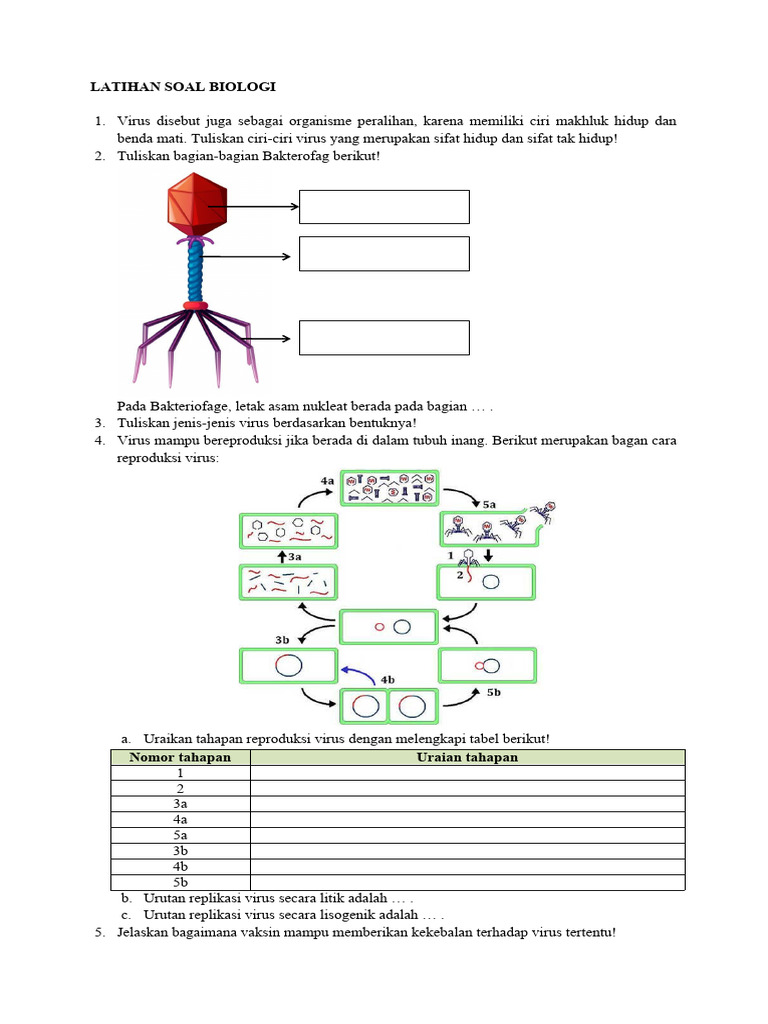 LATIHAN SOAL BIOLOGI

1. Virus disebut juga sebagai organisme peralihan, karena memiliki ciri makhluk hidup dan benda mati. Tuliskan ciri-ciri virus yang merupakan sifat hidup dan sifat tak hidup!
2. Tuliskan bagian-bagian Bakterofag berikut!

Pada Bakteriofage, letak asam nukleat berada pada bagian … .
3. Tuliskan jenis-jenis virus berdasarkan bentuknya!
4. Virus mampu bereproduksi jika berada di dalam tubuh inang. Berikut merupakan bagan cara reproduksi virus:

4a
5a
1
2
3a
3b
4b
5b

a. Uraikan tahapan reproduksi virus dengan melengkapi tabel berikut!

| Nomor tahapan | Uraian tahapan |
|---|---|
| 1 | |
| 2 | |
| 3a | |
| 4a | |
| 5a | |
| 3b | |
| 4b | |
| 5b | |

b. Urutan replikasi virus secara litik adalah … .
c. Urutan replikasi virus secara lisogenik adalah … .
5. Jelaskan bagaimana vaksin mampu memberikan kekebalan terhadap virus tertentu!