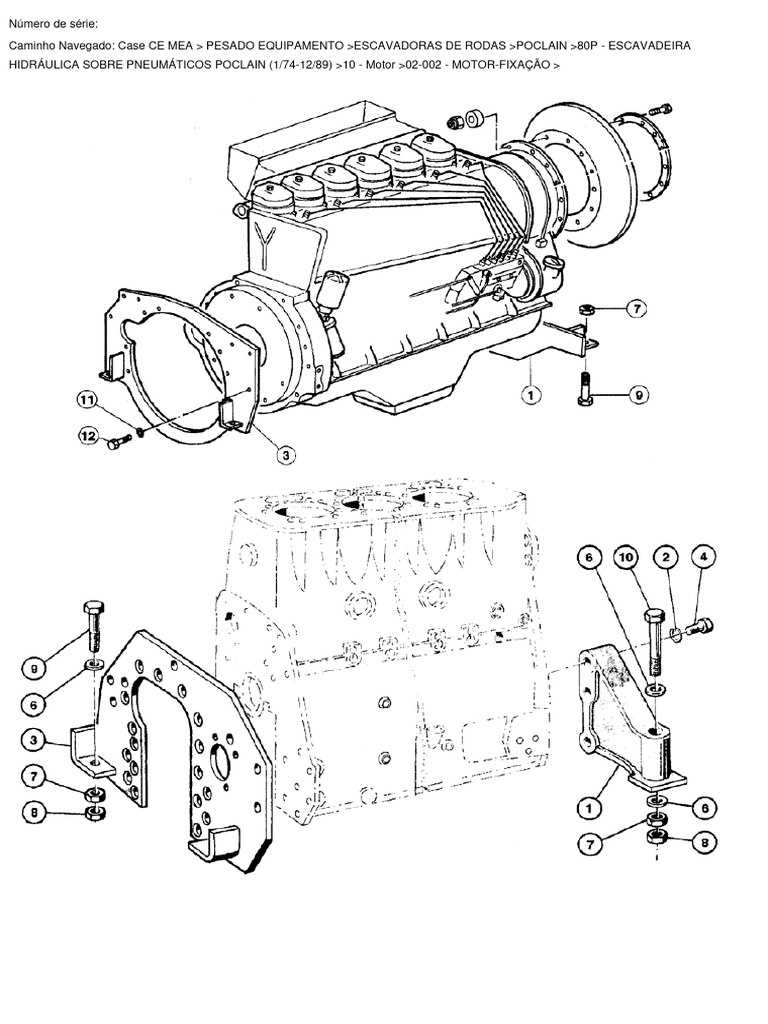 Número de série:

Caminho Navegado: Case CE MEA > PESADO EQUIPAMENTO >ESCAVADORAS DE RODAS >POCLAIN >80P - ESCAVADEIRA HIDRÁULICA SOBRE PNEUMÁTICOS POCLAIN (1/74-12/89) >10 - Motor >02-002 - MOTOR-FIXAÇÃO >

7
1
9
11
12
3

6
10
2
4
9
6
3
7
8
1
6
7
8