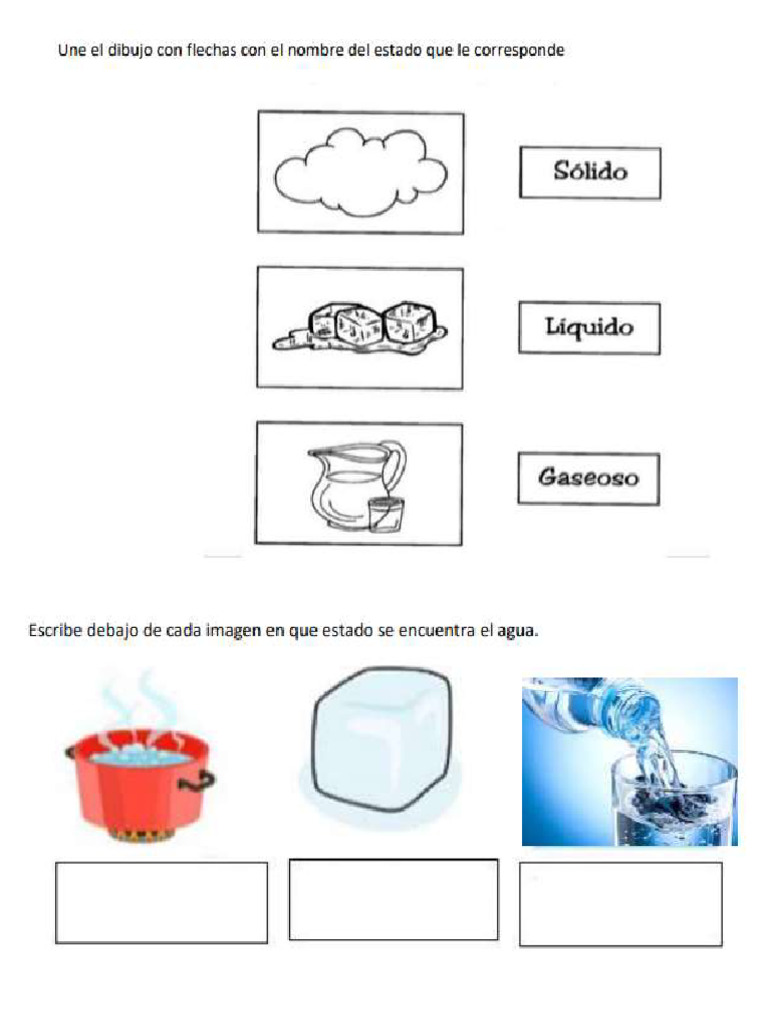 Une el dibujo con flechas con el nombre del estado que le corresponde

Sólido

Líquido

Gaseoso

Escribe debajo de cada imagen en que estado se encuentra el agua.