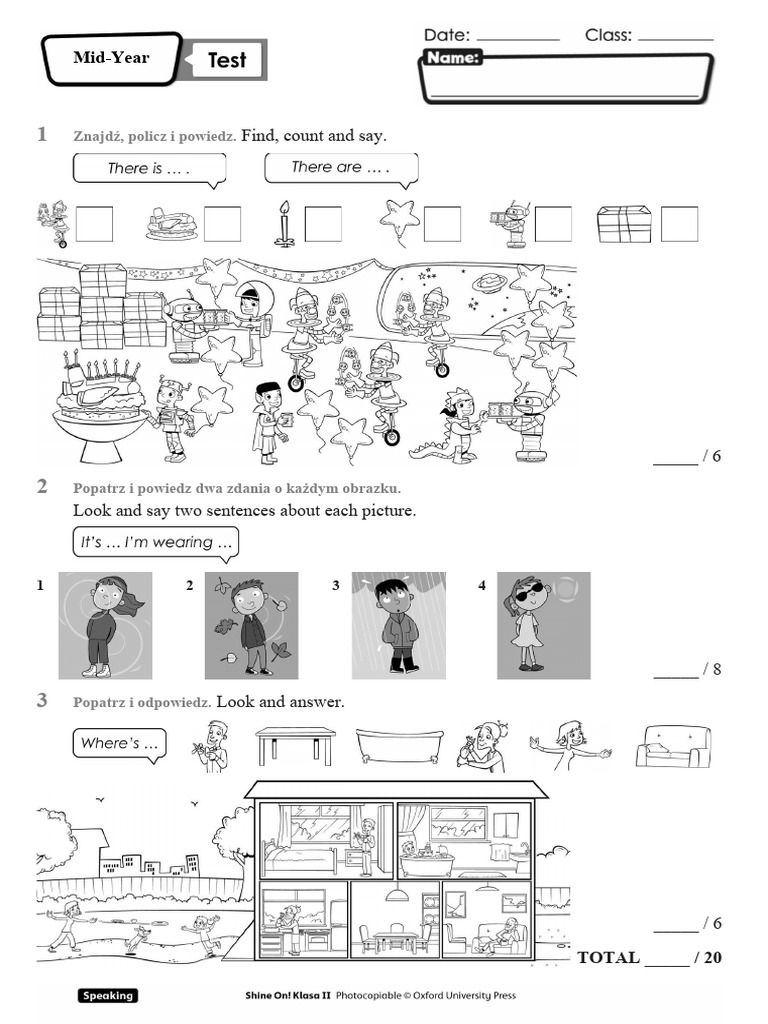 Mid-Year Test

Date: ________ Class: ________
Name:

1 Znajdź, policz i powiedz. Find, count and say.

There is … .
There are … .

_____ / 6

2 Popatrz i powiedz dwa zdania o każdym obrazku.
Look and say two sentences about each picture.

It's … I'm wearing …

1 2 3 4

_____ / 8

3 Popatrz i odpowiedz. Look and answer.

Where's …

_____ / 6

TOTAL _____ / 20

Speaking Shine On! Klasa II Photocopiable © Oxford University Press