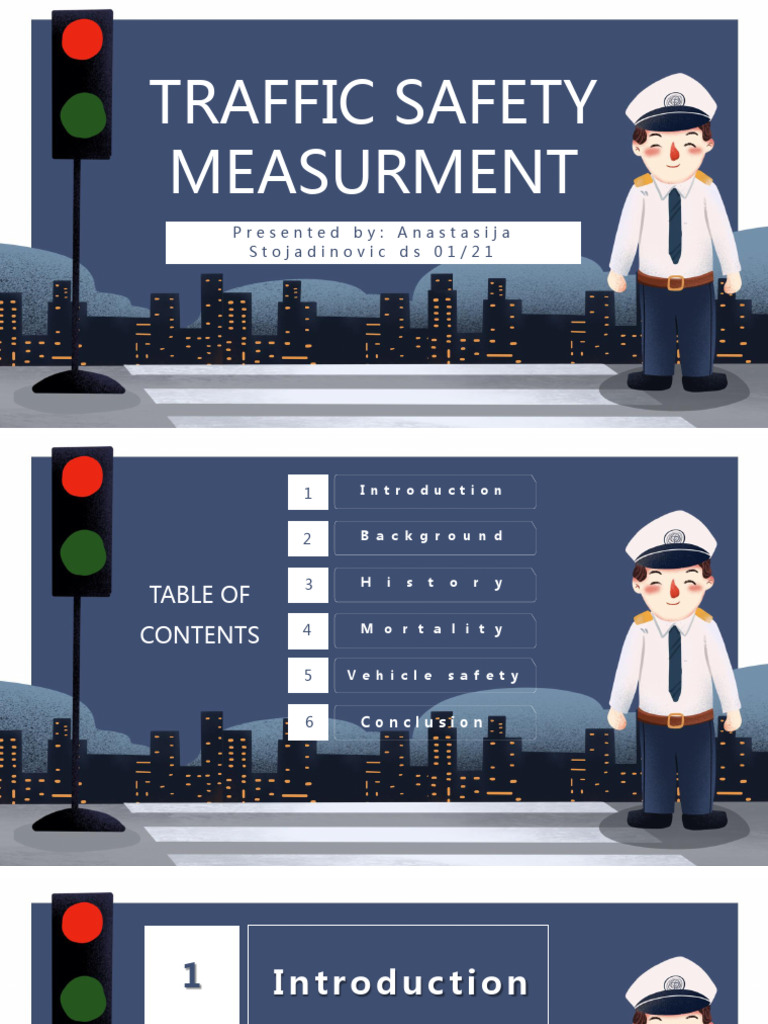 TRAFFIC SAFETY MEASURMENT

Presented by: Anastasija Stojadinovic ds 01/21

TABLE OF CONTENTS

1 Introduction

2 Background

3 History

4 Mortality

5 Vehicle safety

6 Conclusion

1

Introduction