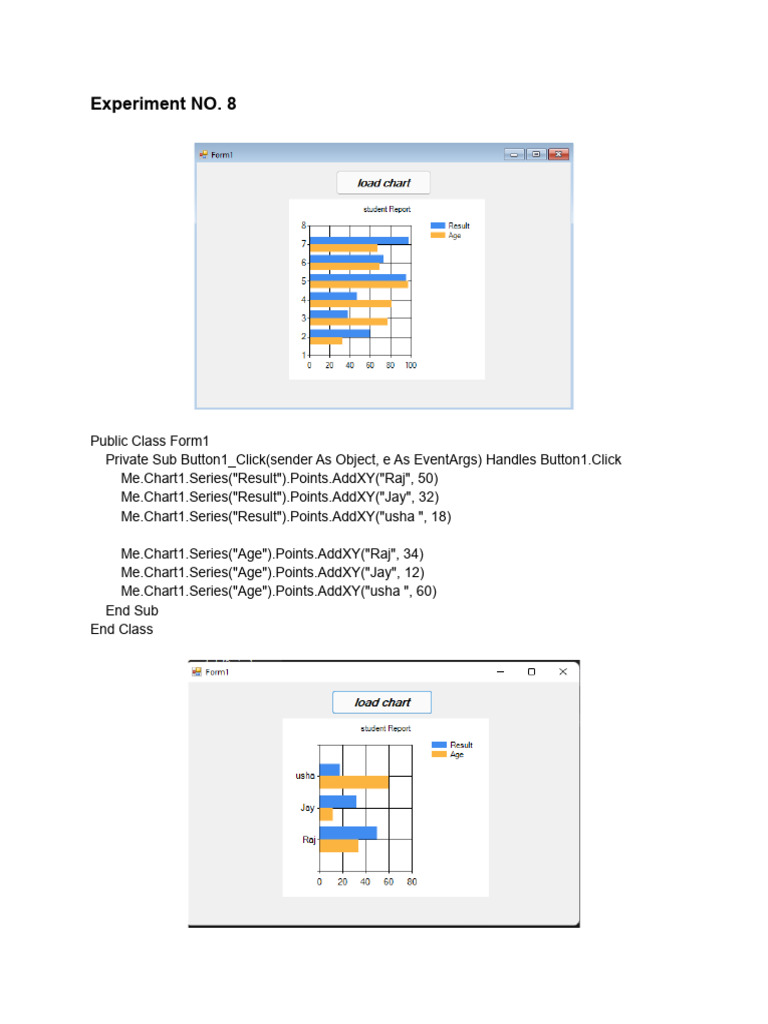 Experiment NO. 8

Form1

load chart

student Report

Result
Age

8
7
6
5
4
3
2
1
0 20 40 60 80 100

Public Class Form1
    Private Sub Button1_Click(sender As Object, e As EventArgs) Handles Button1.Click
        Me.Chart1.Series("Result").Points.AddXY("Raj", 50)
        Me.Chart1.Series("Result").Points.AddXY("Jay", 32)
        Me.Chart1.Series("Result").Points.AddXY("usha ", 18)

        Me.Chart1.Series("Age").Points.AddXY("Raj", 34)
        Me.Chart1.Series("Age").Points.AddXY("Jay", 12)
        Me.Chart1.Series("Age").Points.AddXY("usha ", 60)
    End Sub
End Class

Form1

load chart

student Report

Result
Age

usha
Jay
Raj
0 20 40 60 80