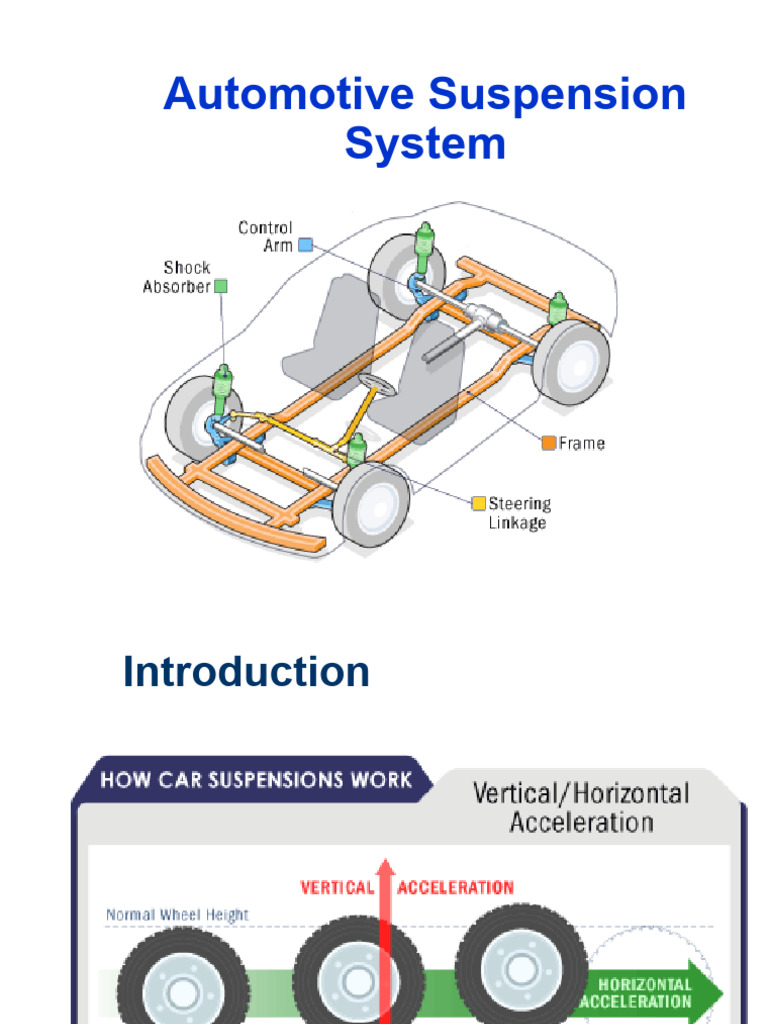 Automotive Suspension System

Control Arm

Shock Absorber

Frame

Steering Linkage

Introduction

HOW CAR SUSPENSIONS WORK

Vertical/Horizontal Acceleration

VERTICAL ACCELERATION

Normal Wheel Height

HORIZONTAL ACCELERATION