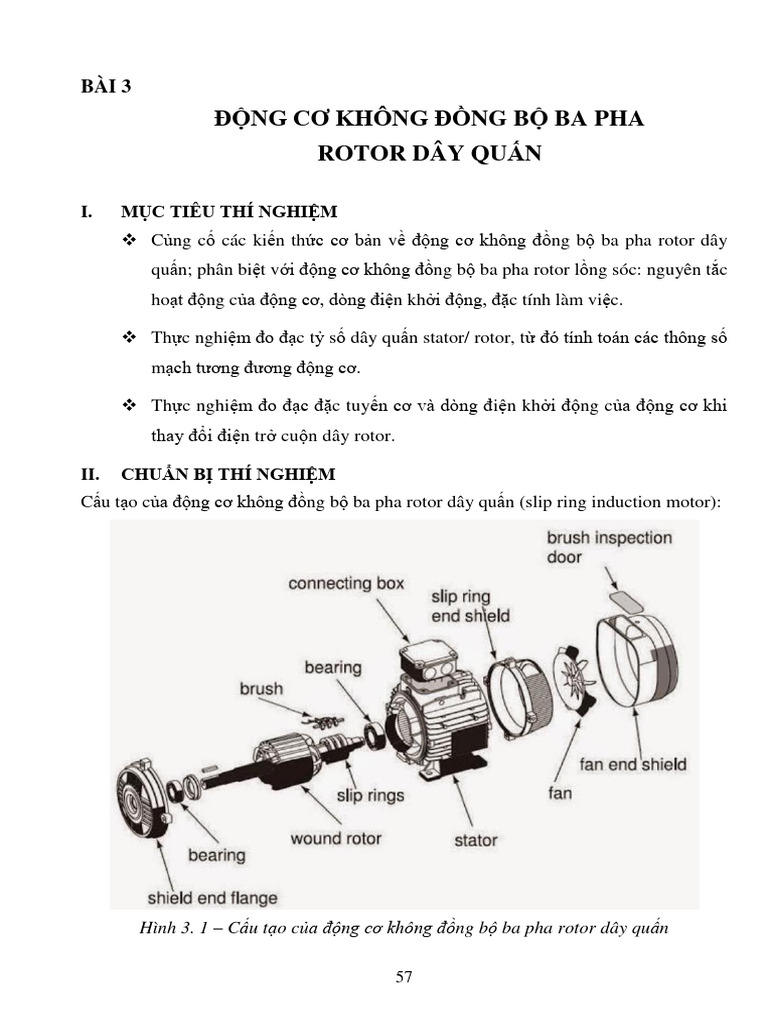 BÀI 3

ĐỘNG CƠ KHÔNG ĐỒNG BỘ BA PHA
ROTOR DÂY QUẤN

I. MỤC TIÊU THÍ NGHIỆM

❖ Củng cố các kiến thức cơ bản về động cơ không đồng bộ ba pha rotor dây quấn; phân biệt với động cơ không đồng bộ ba pha rotor lồng sóc: nguyên tắc hoạt động của động cơ, dòng điện khởi động, đặc tính làm việc.

❖ Thực nghiệm đo đạc tỷ số dây quấn stator/ rotor, từ đó tính toán các thông số mạch tương đương động cơ.

❖ Thực nghiệm đo đạc đặc tuyến cơ và dòng điện khởi động của động cơ khi thay đổi điện trở cuộn dây rotor.

II. CHUẨN BỊ THÍ NGHIỆM

Cấu tạo của động cơ không đồng bộ ba pha rotor dây quấn (slip ring induction motor):

brush inspection door
connecting box
slip ring end shield
bearing
brush
fan end shield
fan
slip rings
wound rotor
stator
bearing
shield end flange

Hình 3. 1 – Cấu tạo của động cơ không đồng bộ ba pha rotor dây quấn

57