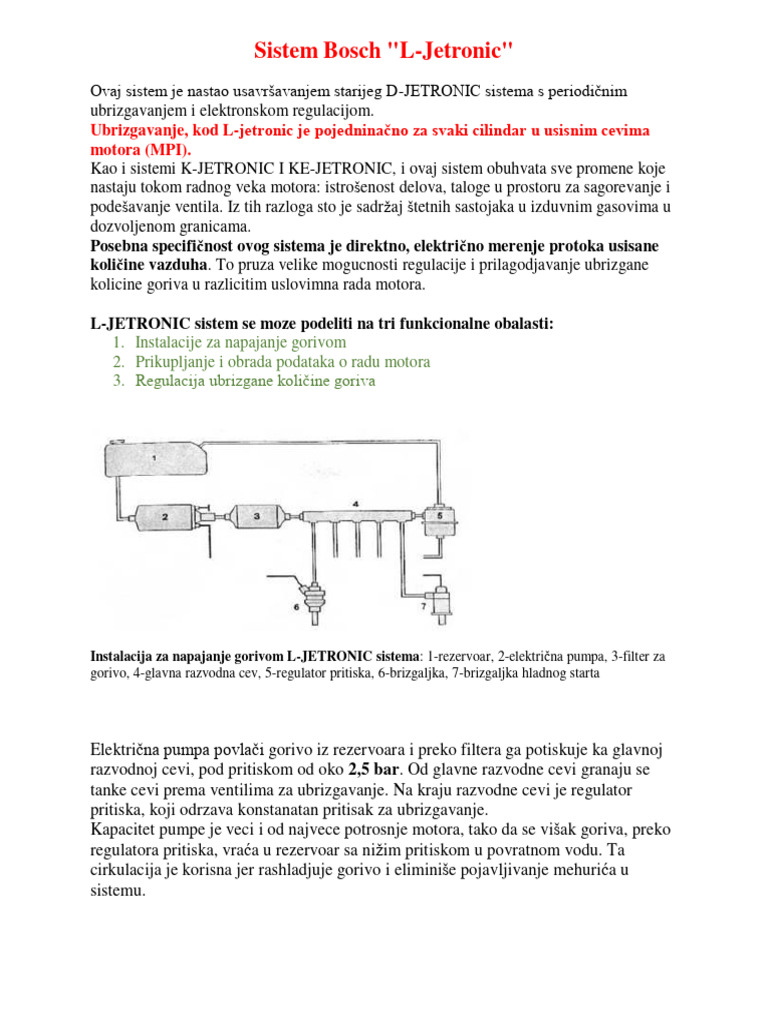 Sistem Bosch "L-Jetronic"

Ovaj sistem je nastao usavršavanjem starijeg D-JETRONIC sistema s periodičnim ubrizgavanjem i elektronskom regulacijom.
Ubrizgavanje, kod L-jetronic je pojedninačno za svaki cilindar u usisnim cevima motora (MPI).
Kao i sistemi K-JETRONIC I KE-JETRONIC, i ovaj sistem obuhvata sve promene koje nastaju tokom radnog veka motora: istrošenost delova, taloge u prostoru za sagorevanje i podešavanje ventila. Iz tih razloga sto je sadržaj štetnih sastojaka u izduvnim gasovima u dozvoljenom granicama.
Posebna specifičnost ovog sistema je direktno, električno merenje protoka usisane količine vazduha. To pruza velike mogucnosti regulacije i prilagodjavanje ubrizgane kolicine goriva u razlicitim uslovimna rada motora.

L-JETRONIC sistem se moze podeliti na tri funkcionalne obalasti:
1. Instalacije za napajanje gorivom
2. Prikupljanje i obrada podataka o radu motora
3. Regulacija ubrizgane količine goriva

1
2
3
5
6
7

Instalacija za napajanje gorivom L-JETRONIC sistema: 1-rezervoar, 2-električna pumpa, 3-filter za gorivo, 4-glavna razvodna cev, 5-regulator pritiska, 6-brizgaljka, 7-brizgaljka hladnog starta

Električna pumpa povlači gorivo iz rezervoara i preko filtera ga potiskuje ka glavnoj razvodnoj cevi, pod pritiskom od oko 2,5 bar. Od glavne razvodne cevi granaju se tanke cevi prema ventilima za ubrizgavanje. Na kraju razvodne cevi je regulator pritiska, koji odrzava konstanatan pritisak za ubrizgavanje.
Kapacitet pumpe je veci i od najvece potrosnje motora, tako da se višak goriva, preko regulatora pritiska, vraća u rezervoar sa nižim pritiskom u povratnom vodu. Ta cirkulacija je korisna jer rashladjuje gorivo i eliminiše pojavljivanje mehurića u sistemu.