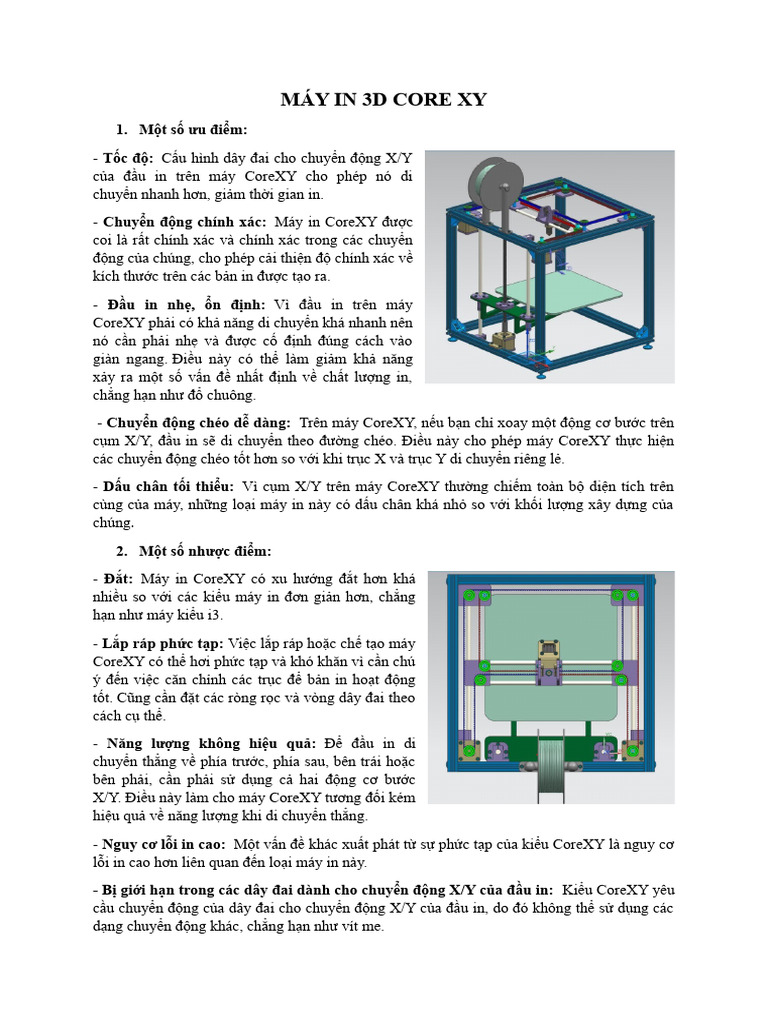 MÁY IN 3D CORE XY

1. Một số ưu điểm:

- Tốc độ: Cấu hình dây đai cho chuyển động X/Y của đầu in trên máy CoreXY cho phép nó di chuyển nhanh hơn, giảm thời gian in.

- Chuyển động chính xác: Máy in CoreXY được coi là rất chính xác và chính xác trong các chuyển động của chúng, cho phép cải thiện độ chính xác về kích thước trên các bản in được tạo ra.

- Đầu in nhẹ, ổn định: Vì đầu in trên máy CoreXY phải có khả năng di chuyển khá nhanh nên nó cần phải nhẹ và được cố định đúng cách vào giàn ngang. Điều này có thể làm giảm khả năng xảy ra một số vấn đề nhất định về chất lượng in, chẳng hạn như đổ chuông.

- Chuyển động chéo dễ dàng: Trên máy CoreXY, nếu bạn chỉ xoay một động cơ bước trên cụm X/Y, đầu in sẽ di chuyển theo đường chéo. Điều này cho phép máy CoreXY thực hiện các chuyển động chéo tốt hơn so với khi trục X và trục Y di chuyển riêng lẻ.

- Dấu chân tối thiểu: Vì cụm X/Y trên máy CoreXY thường chiếm toàn bộ diện tích trên cùng của máy, những loại máy in này có dấu chân khá nhỏ so với khối lượng xây dựng của chúng.

2. Một số nhược điểm:

- Đắt: Máy in CoreXY có xu hướng đắt hơn khá nhiều so với các kiểu máy in đơn giản hơn, chẳng hạn như máy kiểu i3.

- Lắp ráp phức tạp: Việc lắp ráp hoặc chế tạo máy CoreXY có thể hơi phức tạp và khó khăn vì cần chú ý đến việc căn chỉnh các trục để bản in hoạt động tốt. Cũng cần đặt các ròng rọc và vòng dây đai theo cách cụ thể.

- Năng lượng không hiệu quả: Để đầu in di chuyển thẳng về phía trước, phía sau, bên trái hoặc bên phải, cần phải sử dụng cả hai động cơ bước X/Y. Điều này làm cho máy CoreXY tương đối kém hiệu quả về năng lượng khi di chuyển thẳng.

- Nguy cơ lỗi in cao: Một vấn đề khác xuất phát từ sự phức tạp của kiểu CoreXY là nguy cơ lỗi in cao hơn liên quan đến loại máy in này.

- Bị giới hạn trong các dây đai dành cho chuyển động X/Y của đầu in: Kiểu CoreXY yêu cầu chuyển động của dây đai cho chuyển động X/Y của đầu in, do đó không thể sử dụng các dạng chuyển động khác, chẳng hạn như vít me.