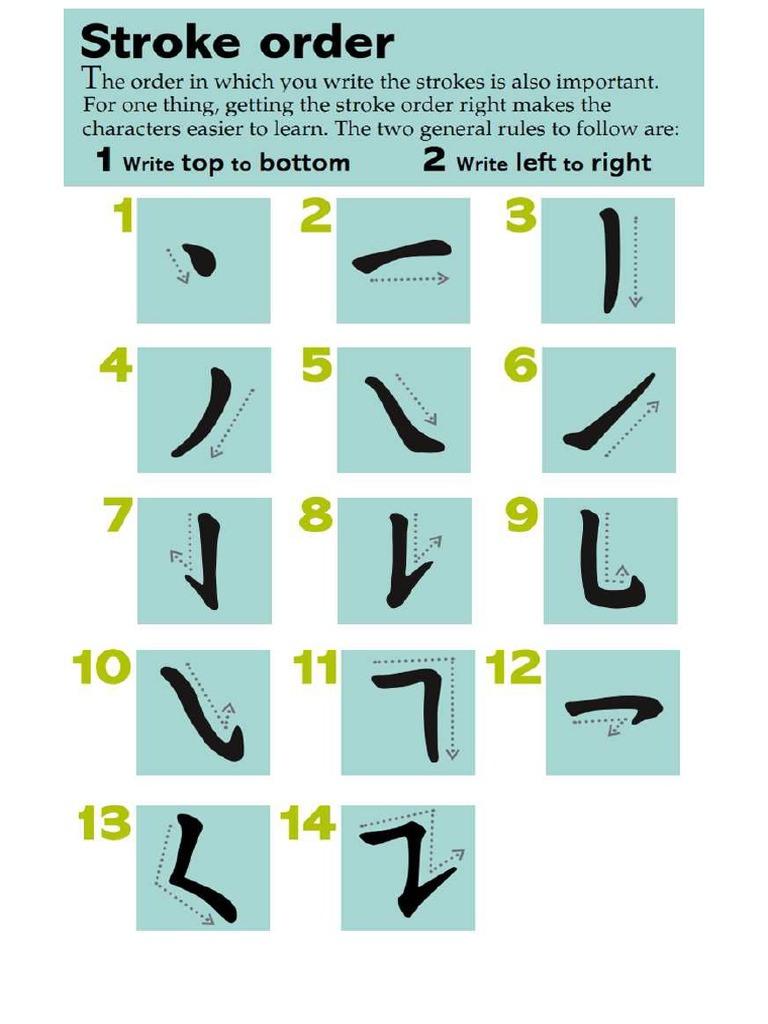 Stroke order

The order in which you write the strokes is also important. For one thing, getting the stroke order right makes the characters easier to learn. The two general rules to follow are:

1 Write top to bottom 2 Write left to right

1

2

3

4

5

6

7

8

9

10

11

12

13

14