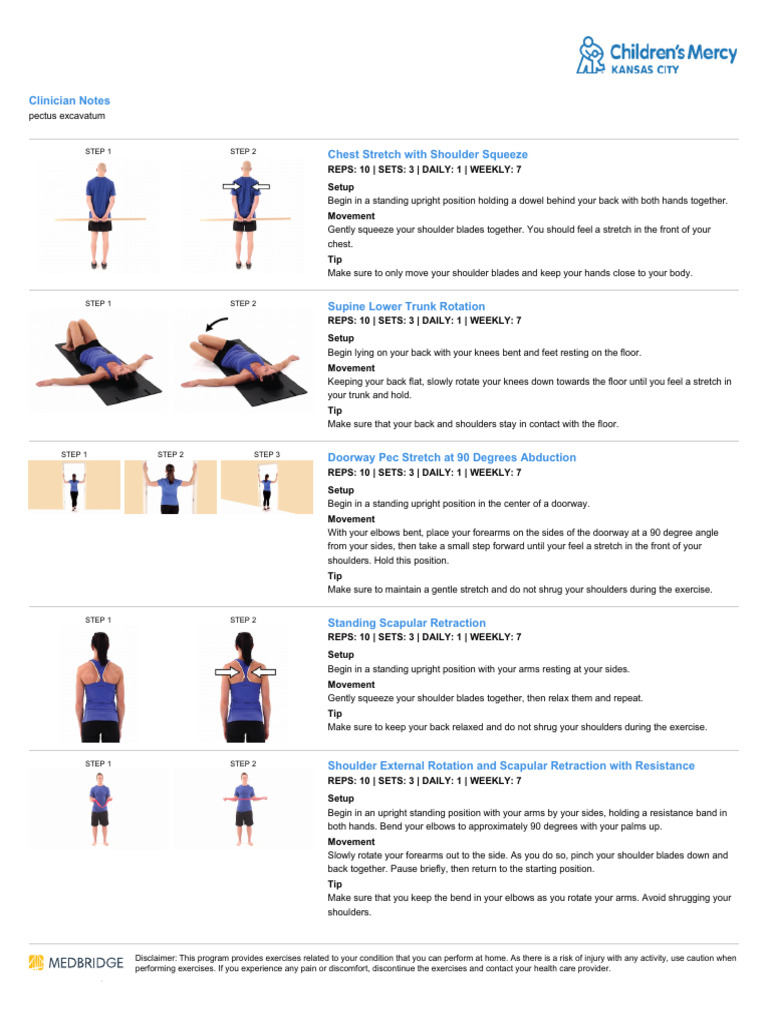 Children's Mercy
KANSAS CITY

Clinician Notes
pectus excavatum

STEP 1
STEP 2

Chest Stretch with Shoulder Squeeze
REPS: 10 | SETS: 3 | DAILY: 1 | WEEKLY: 7
Setup
Begin in a standing upright position holding a dowel behind your back with both hands together.
Movement
Gently squeeze your shoulder blades together. You should feel a stretch in the front of your chest.
Tip
Make sure to only move your shoulder blades and keep your hands close to your body.

STEP 1
STEP 2

Supine Lower Trunk Rotation
REPS: 10 | SETS: 3 | DAILY: 1 | WEEKLY: 7
Setup
Begin lying on your back with your knees bent and feet resting on the floor.
Movement
Keeping your back flat, slowly rotate your knees down towards the floor until you feel a stretch in your trunk and hold.
Tip
Make sure that your back and shoulders stay in contact with the floor.

STEP 1
STEP 2
STEP 3

Doorway Pec Stretch at 90 Degrees Abduction
REPS: 10 | SETS: 3 | DAILY: 1 | WEEKLY: 7
Setup
Begin in a standing upright position in the center of a doorway.
Movement
With your elbows bent, place your forearms on the sides of the doorway at a 90 degree angle from your sides, then take a small step forward until your feel a stretch in the front of your shoulders. Hold this position.
Tip
Make sure to maintain a gentle stretch and do not shrug your shoulders during the exercise.

STEP 1
STEP 2

Standing Scapular Retraction
REPS: 10 | SETS: 3 | DAILY: 1 | WEEKLY: 7
Setup
Begin in a standing upright position with your arms resting at your sides.
Movement
Gently squeeze your shoulder blades together, then relax them and repeat.
Tip
Make sure to keep your back relaxed and do not shrug your shoulders during the exercise.

STEP 1
STEP 2

Shoulder External Rotation and Scapular Retraction with Resistance
REPS: 10 | SETS: 3 | DAILY: 1 | WEEKLY: 7
Setup
Begin in an upright standing position with your arms by your sides, holding a resistance band in both hands. Bend your elbows to approximately 90 degrees with your palms up.
Movement
Slowly rotate your forearms out to the side. As you do so, pinch your shoulder blades down and back together. Pause briefly, then return to the starting position.
Tip
Make sure that you keep the bend in your elbows as you rotate your arms. Avoid shrugging your shoulders.

MEDBRIDGE

Disclaimer: This program provides exercises related to your condition that you can perform at home. As there is a risk of injury with any activity, use caution when performing exercises. If you experience any pain or discomfort, discontinue the exercises and contact your health care provider.