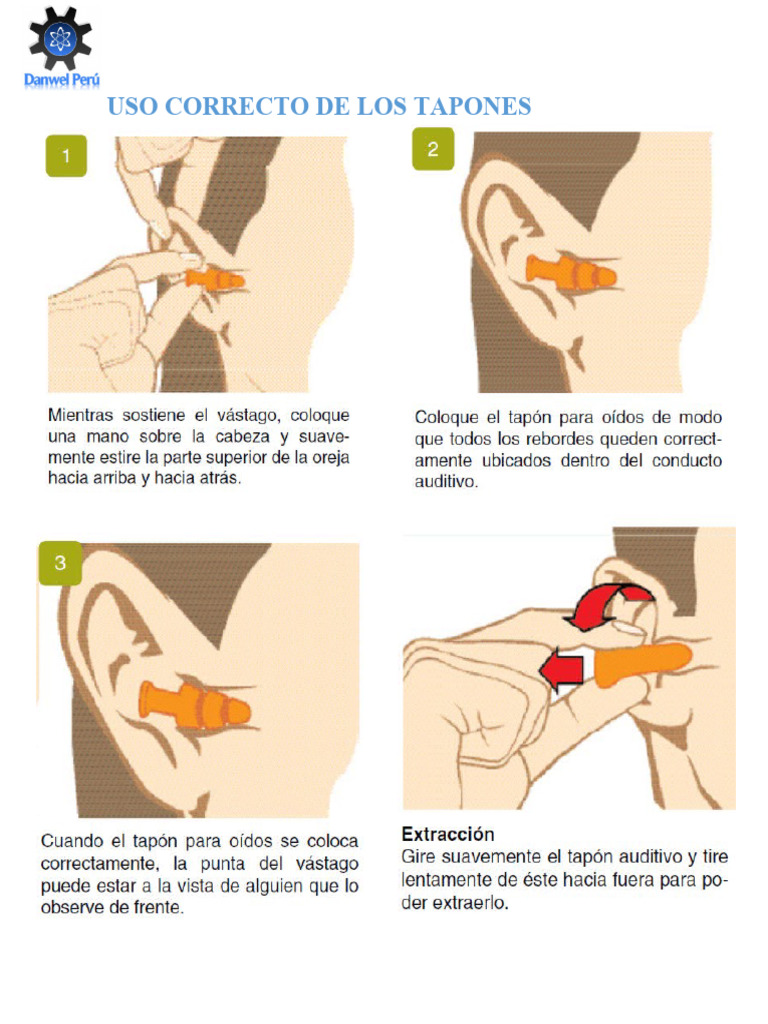 Danwel Perú

USO CORRECTO DE LOS TAPONES

1

Mientras sostiene el vástago, coloque una mano sobre la cabeza y suavemente estire la parte superior de la oreja hacia arriba y hacia atrás.

2

Coloque el tapón para oídos de modo que todos los rebordes queden correctamente ubicados dentro del conducto auditivo.

3

Cuando el tapón para oídos se coloca correctamente, la punta del vástago puede estar a la vista de alguien que lo observe de frente.

Extracción
Gire suavemente el tapón auditivo y tire lentamente de éste hacia fuera para poder extraerlo.