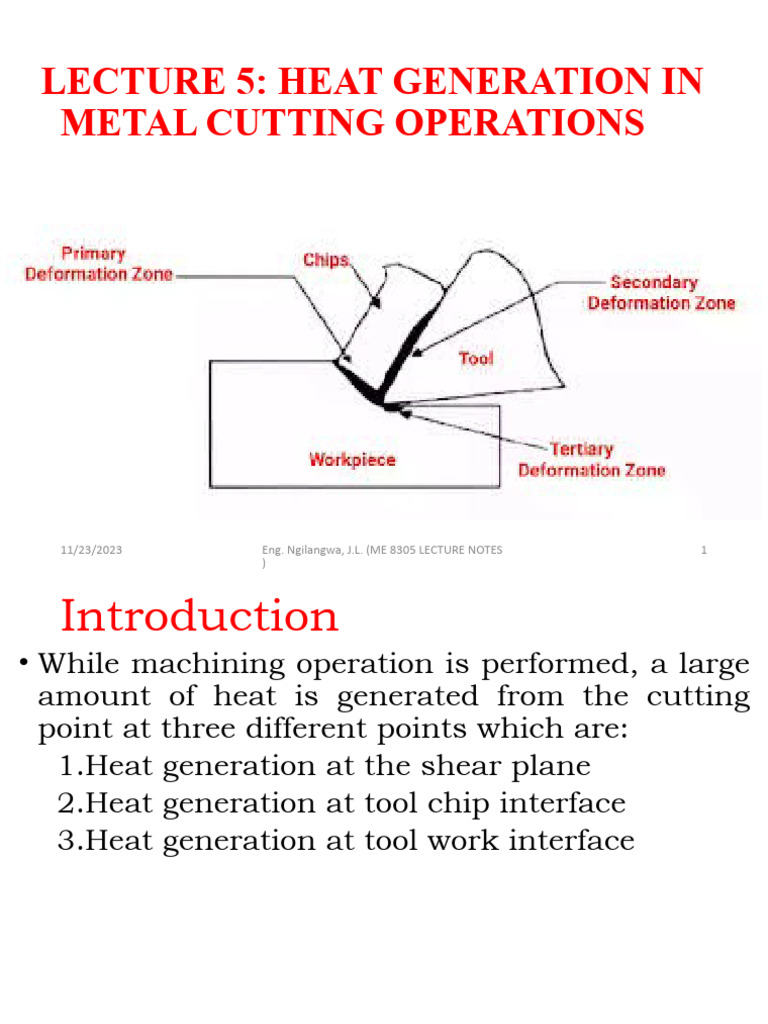 LECTURE 5: HEAT GENERATION IN METAL CUTTING OPERATIONS

Primary Deformation Zone
Chips
Secondary Deformation Zone
Tool
Workpiece
Tertiary Deformation Zone

11/23/2023
Eng. Ngilangwa, J.L. (ME 8305 LECTURE NOTES )
1

Introduction

• While machining operation is performed, a large amount of heat is generated from the cutting point at three different points which are:
1.Heat generation at the shear plane
2.Heat generation at tool chip interface
3.Heat generation at tool work interface