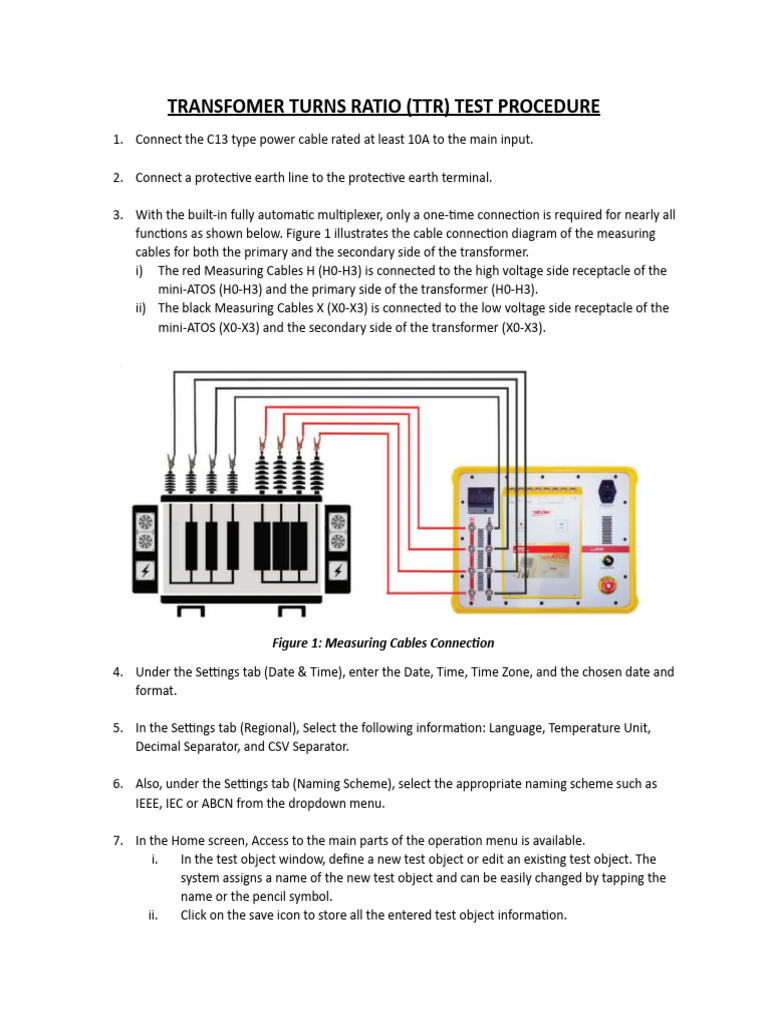 TRANSFOMER TURNS RATIO (TTR) TEST PROCEDURE

1. Connect the C13 type power cable rated at least 10A to the main input.

2. Connect a protective earth line to the protective earth terminal.

3. With the built-in fully automatic multiplexer, only a one-time connection is required for nearly all functions as shown below. Figure 1 illustrates the cable connection diagram of the measuring cables for both the primary and the secondary side of the transformer.
i) The red Measuring Cables H (H0-H3) is connected to the high voltage side receptacle of the mini-ATOS (H0-H3) and the primary side of the transformer (H0-H3).
ii) The black Measuring Cables X (X0-X3) is connected to the low voltage side receptacle of the mini-ATOS (X0-X3) and the secondary side of the transformer (X0-X3).

Figure 1: Measuring Cables Connection

4. Under the Settings tab (Date & Time), enter the Date, Time, Time Zone, and the chosen date and format.

5. In the Settings tab (Regional), Select the following information: Language, Temperature Unit, Decimal Separator, and CSV Separator.

6. Also, under the Settings tab (Naming Scheme), select the appropriate naming scheme such as IEEE, IEC or ABCN from the dropdown menu.

7. In the Home screen, Access to the main parts of the operation menu is available.
i. In the test object window, define a new test object or edit an existing test object. The system assigns a name of the new test object and can be easily changed by tapping the name or the pencil symbol.
ii. Click on the save icon to store all the entered test object information.