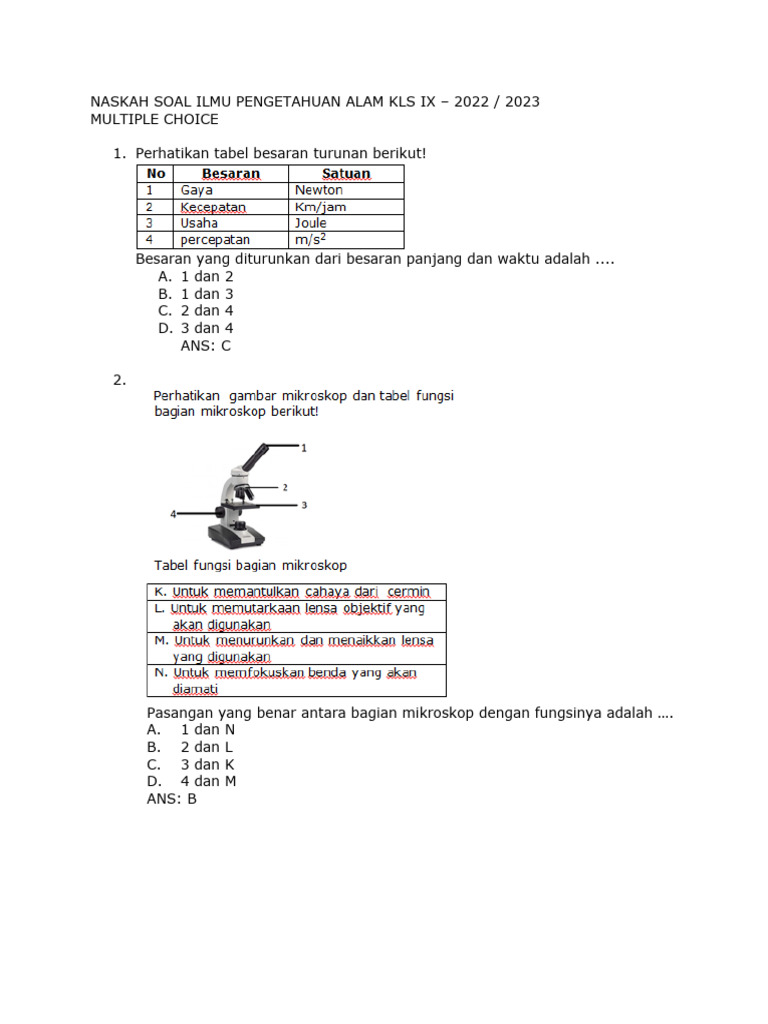 NASKAH SOAL ILMU PENGETAHUAN ALAM KLS IX – 2022 / 2023
MULTIPLE CHOICE

1. Perhatikan tabel besaran turunan berikut!

| No | Besaran | Satuan |
|---|---|---|
| 1 | Gaya | Newton |
| 2 | Kecepatan | Km/jam |
| 3 | Usaha | Joule |
| 4 | percepatan | $m/s^2$ |

Besaran yang diturunkan dari besaran panjang dan waktu adalah ....
A. 1 dan 2
B. 1 dan 3
C. 2 dan 4
D. 3 dan 4
ANS: C

2.
Perhatikan gambar mikroskop dan tabel fungsi bagian mikroskop berikut!

1
2
3
4

Tabel fungsi bagian mikroskop

| K. Untuk memantulkan cahaya dari cermin |
|---|
| L. Untuk memutarkaan lensa objektif yang akan digunakan |
| M. Untuk menurunkan dan menaikkan lensa yang digunakan |
| N. Untuk memfokuskan benda yang akan diamati |

Pasangan yang benar antara bagian mikroskop dengan fungsinya adalah ....
A. 1 dan N
B. 2 dan L
C. 3 dan K
D. 4 dan M
ANS: B