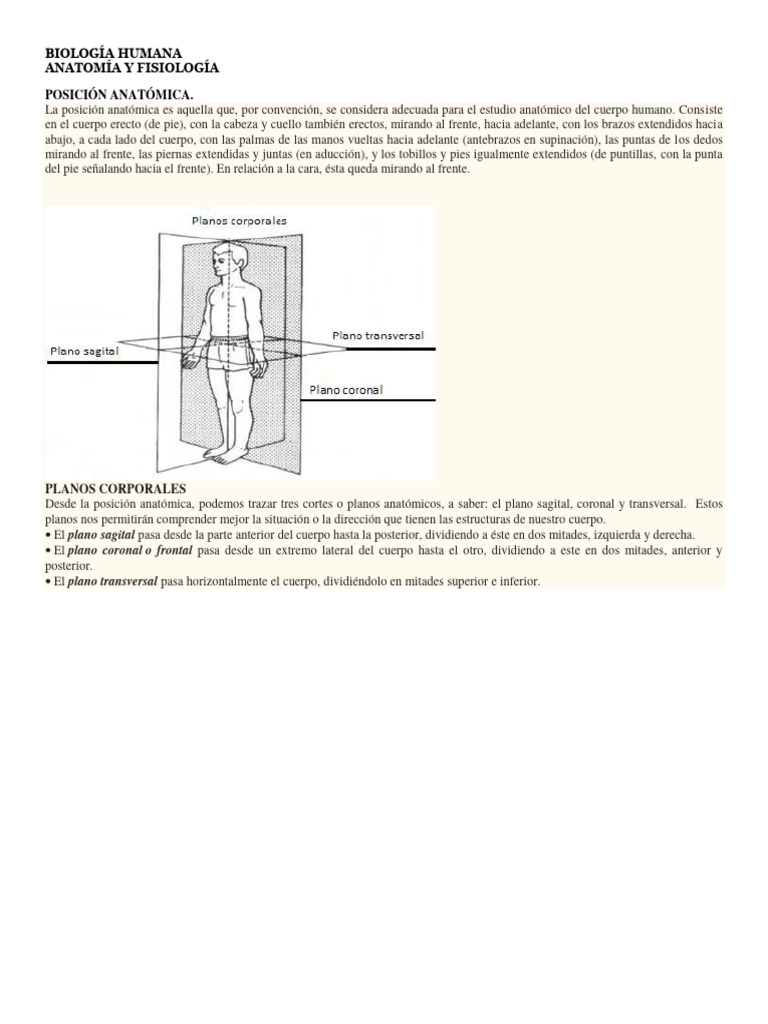 BIOLOGÍA HUMANA
ANATOMÍA Y FISIOLOGÍA

POSICIÓN ANATÓMICA.
La posición anatómica es aquella que, por convención, se considera adecuada para el estudio anatómico del cuerpo humano. Consiste en el cuerpo erecto (de pie), con la cabeza y cuello también erectos, mirando al frente, hacia adelante, con los brazos extendidos hacia abajo, a cada lado del cuerpo, con las palmas de las manos vueltas hacia adelante (antebrazos en supinación), las puntas de los dedos mirando al frente, las piernas extendidas y juntas (en aducción), y los tobillos y pies igualmente extendidos (de puntillas, con la punta del pie señalando hacia el frente). En relación a la cara, ésta queda mirando al frente.

Planos corporales
Plano transversal
Plano sagital
Plano coronal

PLANOS CORPORALES
Desde la posición anatómica, podemos trazar tres cortes o planos anatómicos, a saber: el plano sagital, coronal y transversal. Estos planos nos permitirán comprender mejor la situación o la dirección que tienen las estructuras de nuestro cuerpo.
• El plano sagital pasa desde la parte anterior del cuerpo hasta la posterior, dividiendo a éste en dos mitades, izquierda y derecha.
• El plano coronal o frontal pasa desde un extremo lateral del cuerpo hasta el otro, dividiendo a este en dos mitades, anterior y posterior.
• El plano transversal pasa horizontalmente el cuerpo, dividiéndolo en mitades superior e inferior.