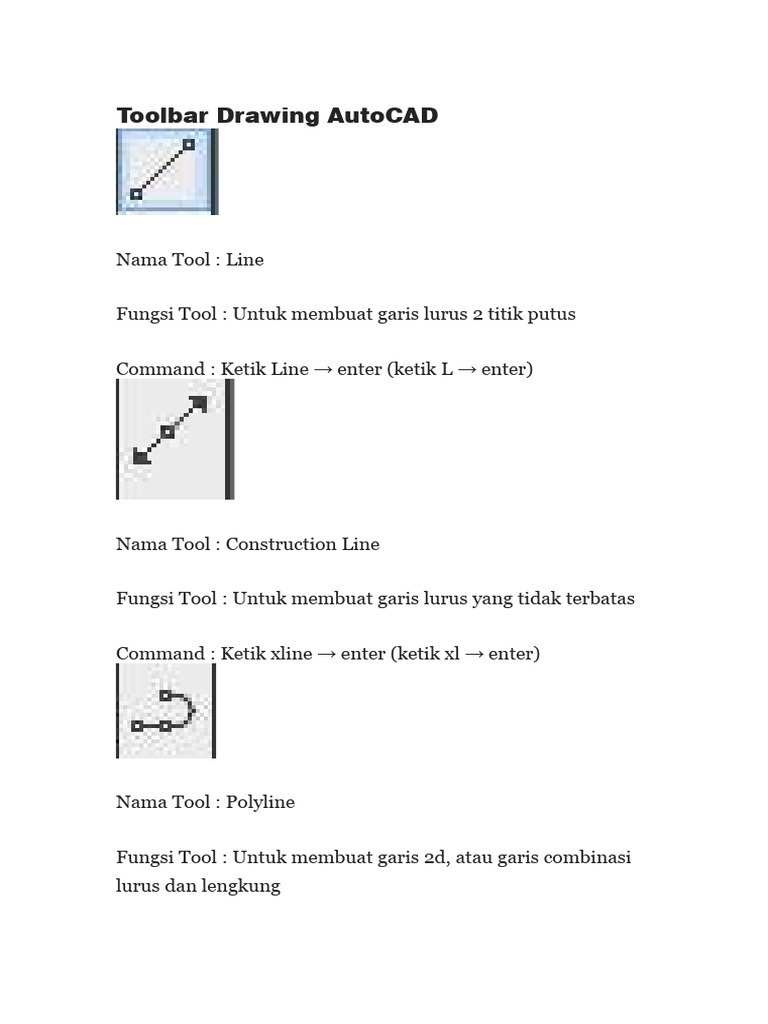 Toolbar Drawing AutoCAD

Nama Tool : Line

Fungsi Tool : Untuk membuat garis lurus 2 titik putus

Command : Ketik Line → enter (ketik L → enter)

Nama Tool : Construction Line

Fungsi Tool : Untuk membuat garis lurus yang tidak terbatas

Command : Ketik xline → enter (ketik xl → enter)

Nama Tool : Polyline

Fungsi Tool : Untuk membuat garis 2d, atau garis combinasi lurus dan lengkung