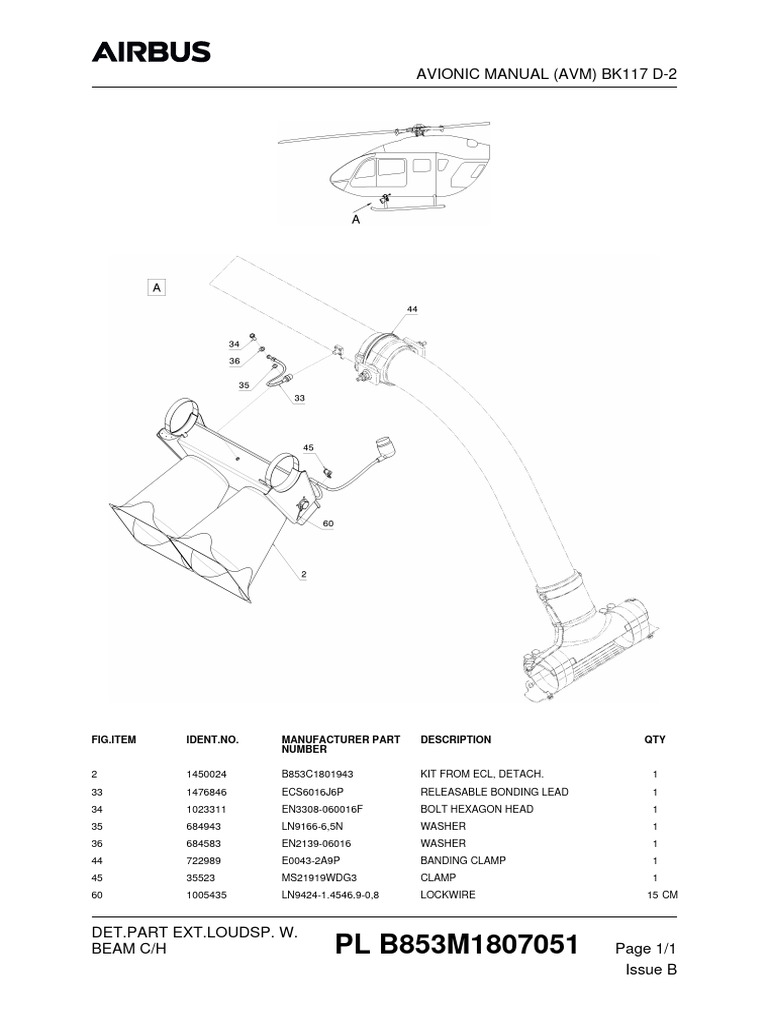 AIRBUS

AVIONIC MANUAL (AVM) BK117 D-2

A

A

44

34

36

35

33

45

60

2

| FIG.ITEM | IDENT.NO. | MANUFACTURER PART NUMBER | DESCRIPTION | QTY |
|---|---|---|---|---|
| 2 | 1450024 | B853C1801943 | KIT FROM ECL, DETACH. | 1 |
| 33 | 1476846 | ECS6016J6P | RELEASABLE BONDING LEAD | 1 |
| 34 | 1023311 | EN3308-060016F | BOLT HEXAGON HEAD | 1 |
| 35 | 684943 | LN9166-6,5N | WASHER | 1 |
| 36 | 684583 | EN2139-06016 | WASHER | 1 |
| 44 | 722989 | E0043-2A9P | BANDING CLAMP | 1 |
| 45 | 35523 | MS21919WDG3 | CLAMP | 1 |
| 60 | 1005435 | LN9424-1.4546.9-0,8 | LOCKWIRE | 15 CM |

DET.PART EXT.LOUDSP. W. BEAM C/H

PL B853M1807051

Page 1/1
Issue B