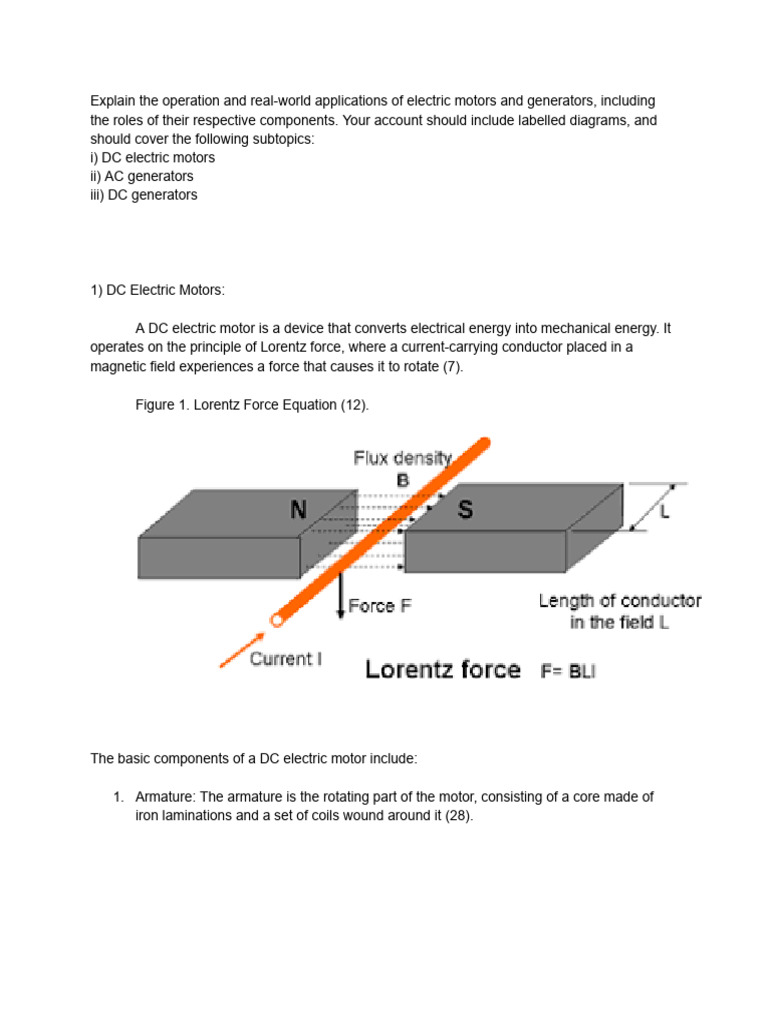 Explain the operation and real-world applications of electric motors and generators, including the roles of their respective components. Your account should include labelled diagrams, and should cover the following subtopics:
i) DC electric motors
ii) AC generators
iii) DC generators

1) DC Electric Motors:

A DC electric motor is a device that converts electrical energy into mechanical energy. It operates on the principle of Lorentz force, where a current-carrying conductor placed in a magnetic field experiences a force that causes it to rotate (7).

Figure 1. Lorentz Force Equation (12).

Flux density B
N
S
L
Force F
Length of conductor in the field L
Current I
Lorentz force F= BLI

The basic components of a DC electric motor include:

1. Armature: The armature is the rotating part of the motor, consisting of a core made of iron laminations and a set of coils wound around it (28).