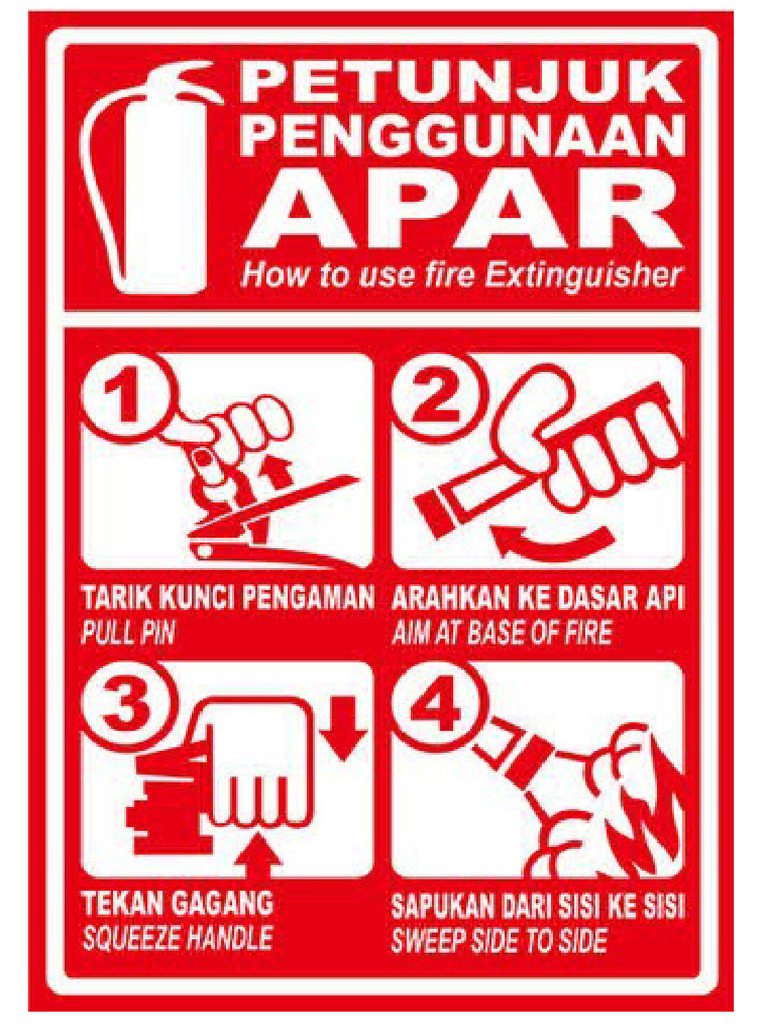 PETUNJUK PENGGUNAAN APAR
How to use fire Extinguisher

1
TARIK KUNCI PENGAMAN
PULL PIN

2
ARAHKAN KE DASAR API
AIM AT BASE OF FIRE

3
TEKAN GAGANG
SQUEEZE HANDLE

4
SAPUKAN DARI SISI KE SISI
SWEEP SIDE TO SIDE