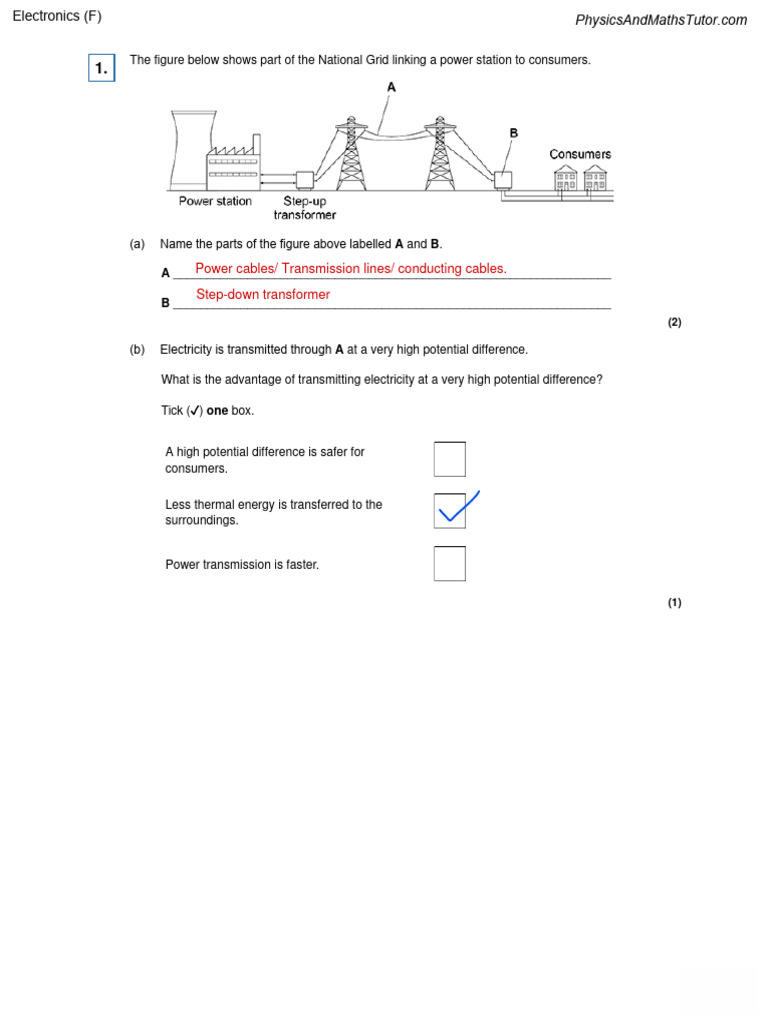 Electronics (F)

PhysicsAndMathsTutor.com

1. The figure below shows part of the National Grid linking a power station to consumers.

A

B

Consumers

Power station

Step-up transformer

(a) Name the parts of the figure above labelled **A** and **B**.

**A** Power cables/ Transmission lines/ conducting cables.

**B** Step-down transformer

**(2)**

(b) Electricity is transmitted through **A** at a very high potential difference.

What is the advantage of transmitting electricity at a very high potential difference?

Tick (✓) **one** box.

A high potential difference is safer for consumers.

Less thermal energy is transferred to the surroundings. ✓

Power transmission is faster.

**(1)**