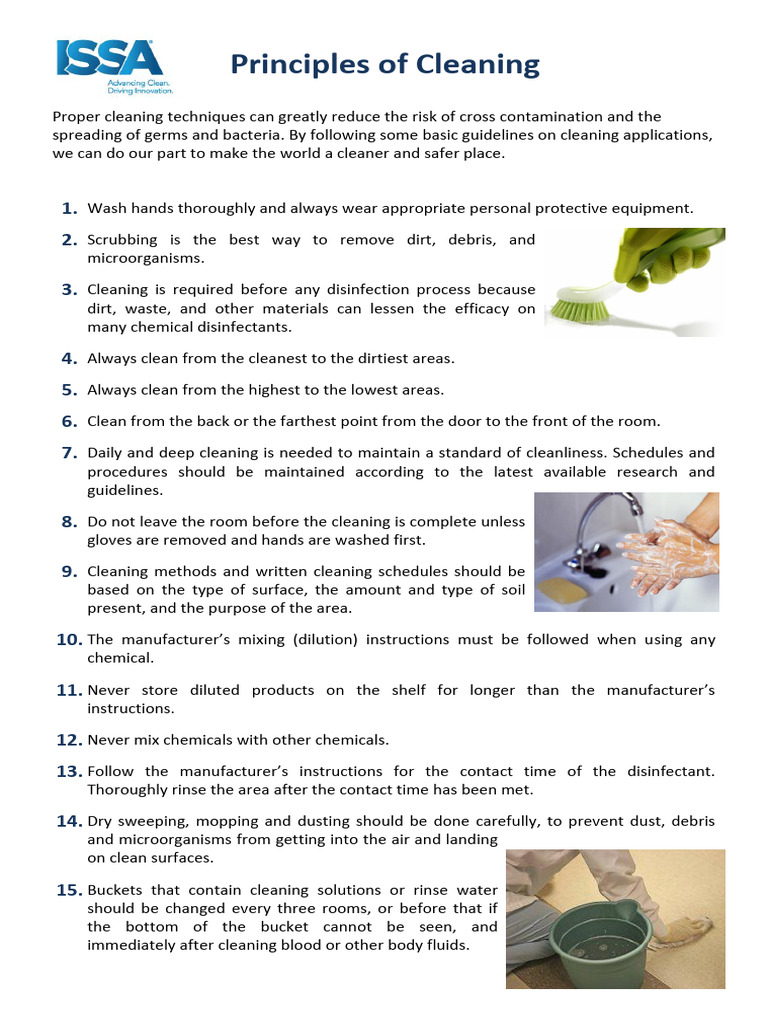 ISSA
Advancing Clean. Driving Innovation.

Principles of Cleaning

Proper cleaning techniques can greatly reduce the risk of cross contamination and the spreading of germs and bacteria. By following some basic guidelines on cleaning applications, we can do our part to make the world a cleaner and safer place.

1. Wash hands thoroughly and always wear appropriate personal protective equipment.

2. Scrubbing is the best way to remove dirt, debris, and microorganisms.

3. Cleaning is required before any disinfection process because dirt, waste, and other materials can lessen the efficacy on many chemical disinfectants.

4. Always clean from the cleanest to the dirtiest areas.

5. Always clean from the highest to the lowest areas.

6. Clean from the back or the farthest point from the door to the front of the room.

7. Daily and deep cleaning is needed to maintain a standard of cleanliness. Schedules and procedures should be maintained according to the latest available research and guidelines.

8. Do not leave the room before the cleaning is complete unless gloves are removed and hands are washed first.

9. Cleaning methods and written cleaning schedules should be based on the type of surface, the amount and type of soil present, and the purpose of the area.

10. The manufacturer's mixing (dilution) instructions must be followed when using any chemical.

11. Never store diluted products on the shelf for longer than the manufacturer's instructions.

12. Never mix chemicals with other chemicals.

13. Follow the manufacturer's instructions for the contact time of the disinfectant. Thoroughly rinse the area after the contact time has been met.

14. Dry sweeping, mopping and dusting should be done carefully, to prevent dust, debris and microorganisms from getting into the air and landing on clean surfaces.

15. Buckets that contain cleaning solutions or rinse water should be changed every three rooms, or before that if the bottom of the bucket cannot be seen, and immediately after cleaning blood or other body fluids.