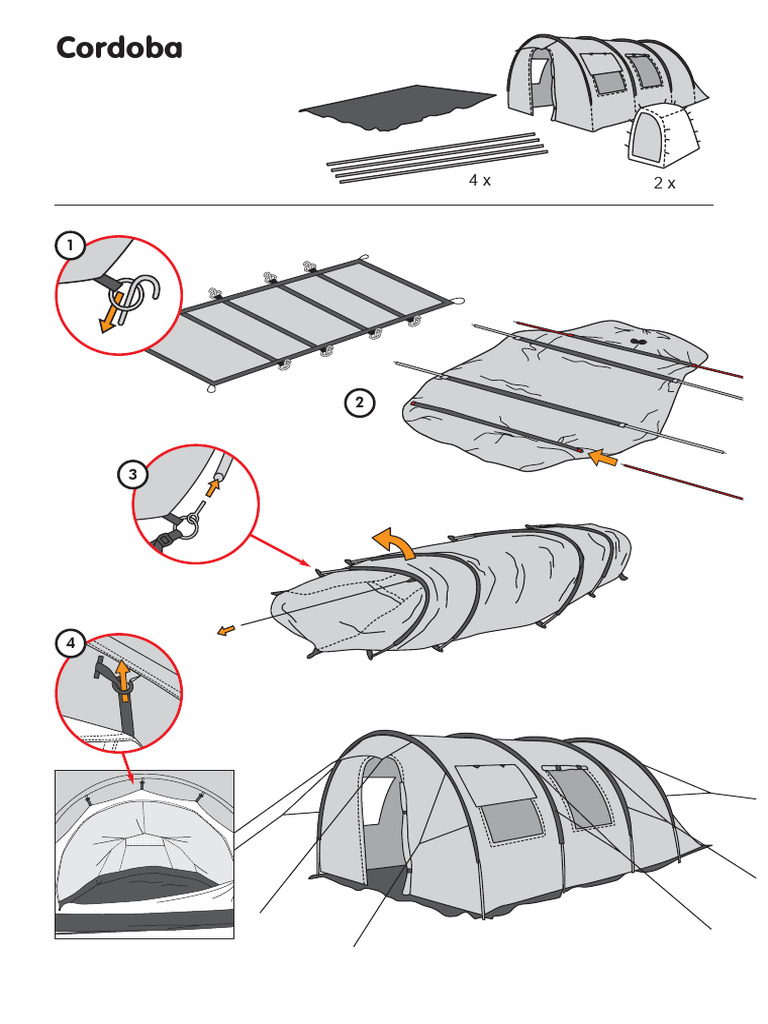 Cordoba

4 x

2 x

1

2

3

4