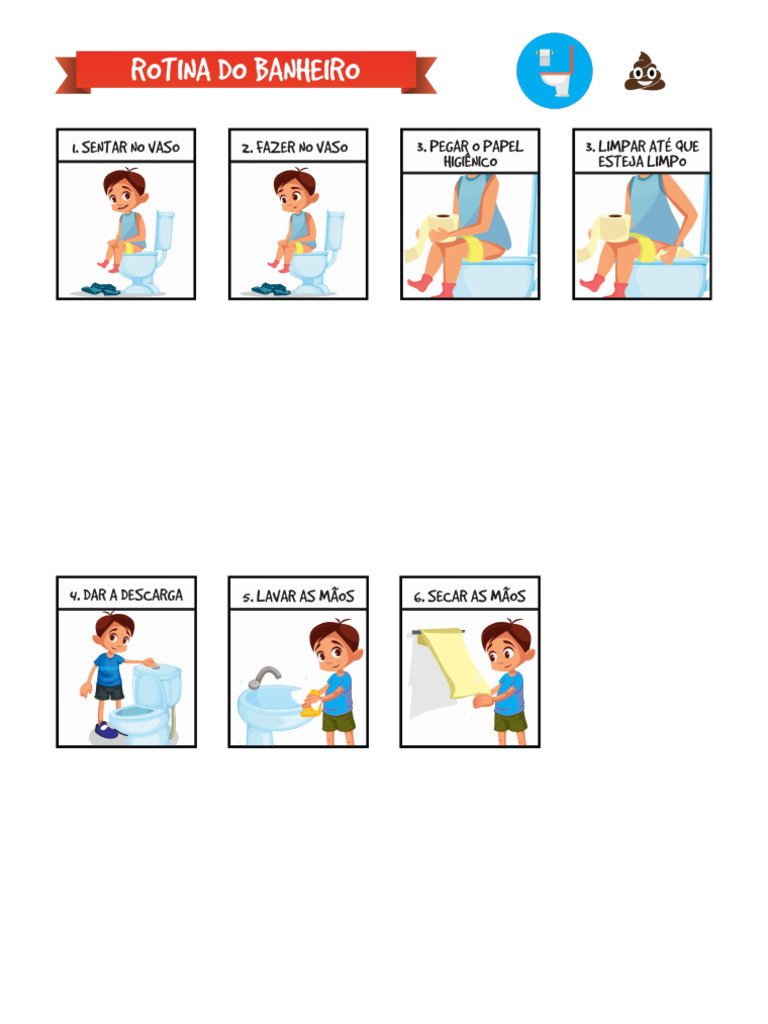 ROTINA DO BANHEIRO

1. SENTAR NO VASO

2. FAZER NO VASO

3. PEGAR O PAPEL HIGIÊNICO

3. LIMPAR ATÉ QUE ESTEJA LIMPO

4. DAR A DESCARGA

5. LAVAR AS MÃOS

6. SECAR AS MÃOS