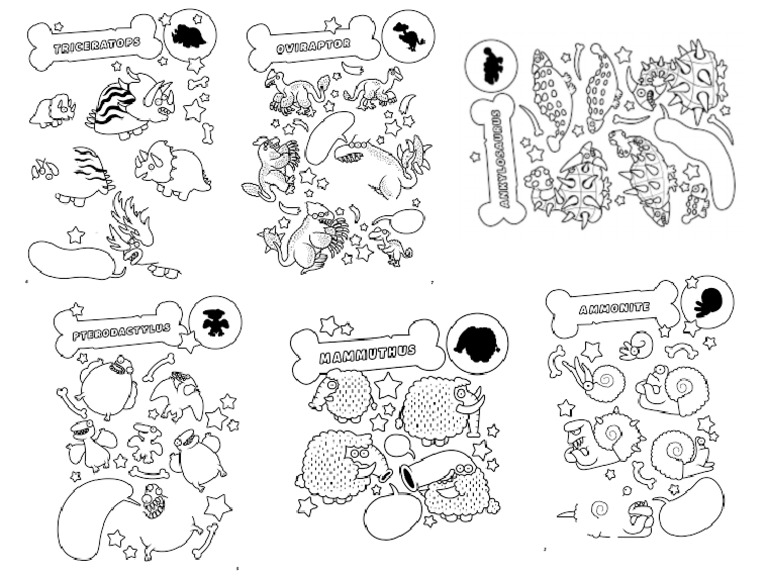 TRICERATOPS

OVIRAPTOR

ANKYLOSAURUS

PTERODACTYLUS

MAMMUTHUS

AMMONITE