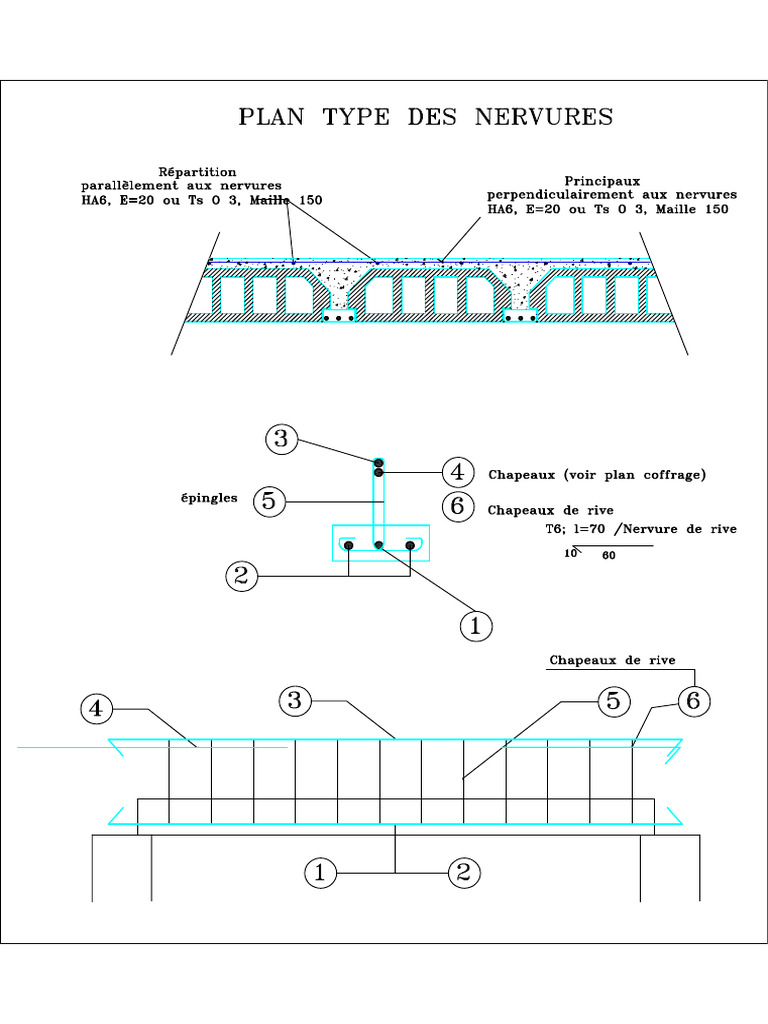 PLAN TYPE DES NERVURES

Répartition
parallèlement aux nervures
HA6, E=20 ou Ts 0 3, Maille 150

Principaux
perpendiculairement aux nervures
HA6, E=20 ou Ts 0 3, Maille 150

3

4 Chapeaux (voir plan coffrage)

épingles 5

6 Chapeaux de rive

T6; l=70 /Nervure de rive

10 60

2

1

Chapeaux de rive

4 3 5 6

1 2