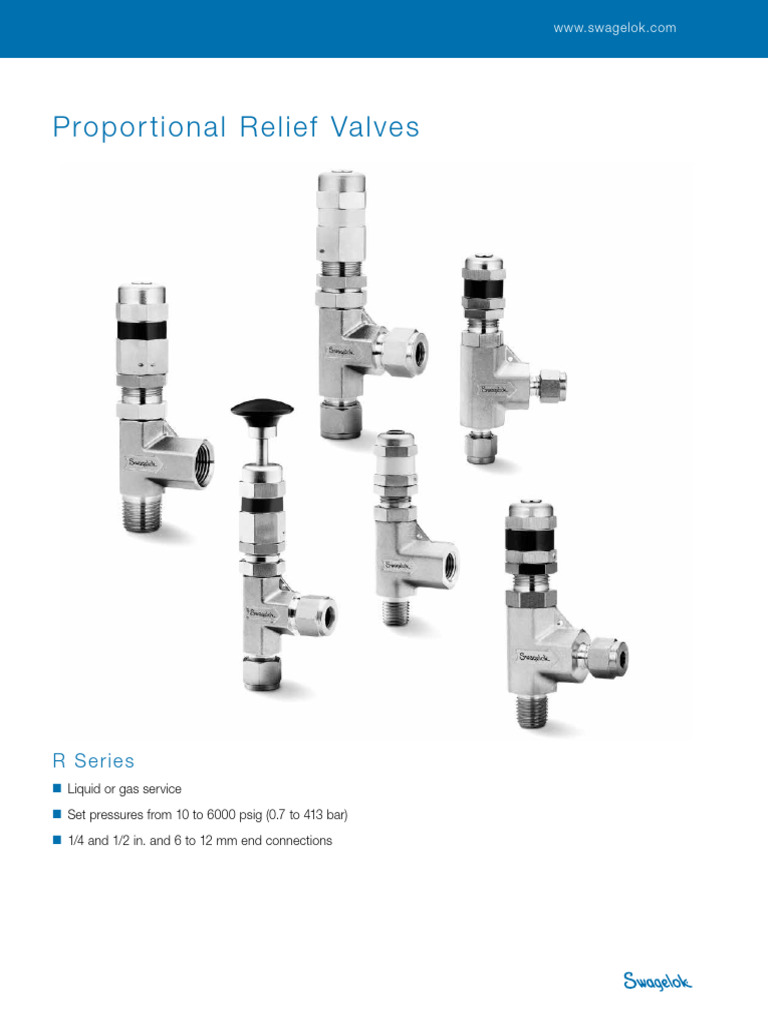 www.swagelok.com

Proportional Relief Valves

Swagelok

Swagelok

Swagelok

Swagelok

Swagelok

Swagelok

R Series

■ Liquid or gas service

■ Set pressures from 10 to 6000 psig (0.7 to 413 bar)

■ 1/4 and 1/2 in. and 6 to 12 mm end connections

Swagelok