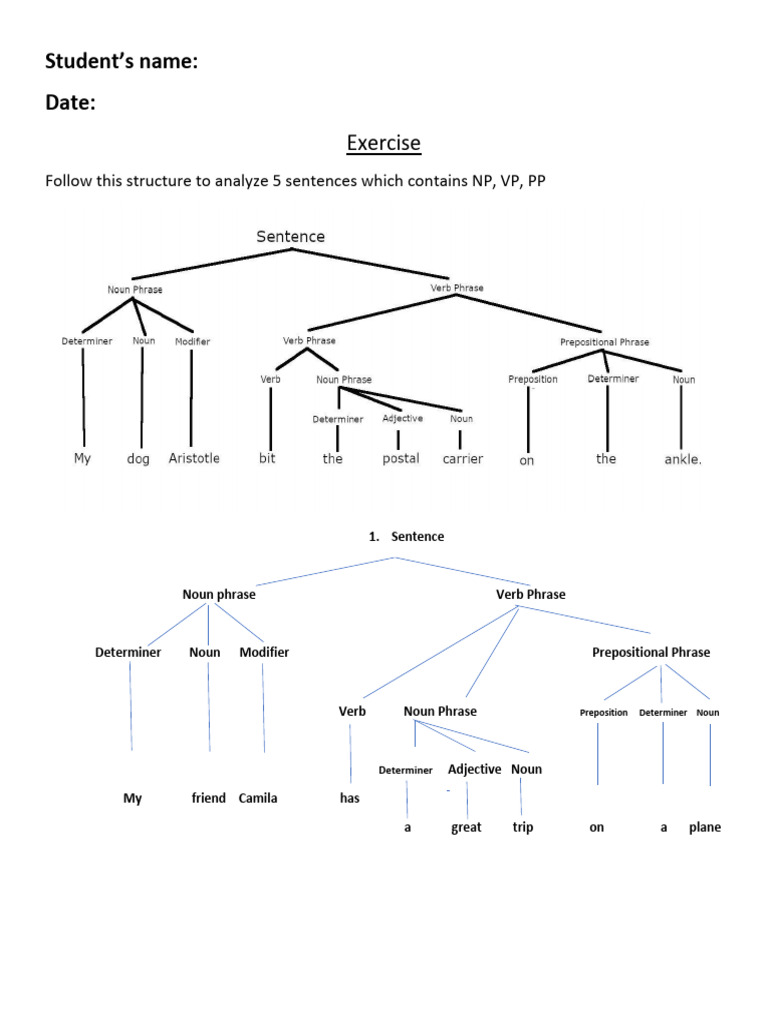 Student's name:

Date:

Exercise

Follow this structure to analyze 5 sentences which contains NP, VP, PP

Sentence

Noun Phrase

Verb Phrase

Determiner Noun Modifier

Verb Phrase

Prepositional Phrase

Verb Noun Phrase

Preposition Determiner Noun

Determiner Adjective Noun

My dog Aristotle bit the postal carrier on the ankle.

1. Sentence

Noun phrase

Verb Phrase

Determiner Noun Modifier

Prepositional Phrase

Verb Noun Phrase

Preposition Determiner Noun

Determiner Adjective Noun

My friend Camila has

a great trip on a plane