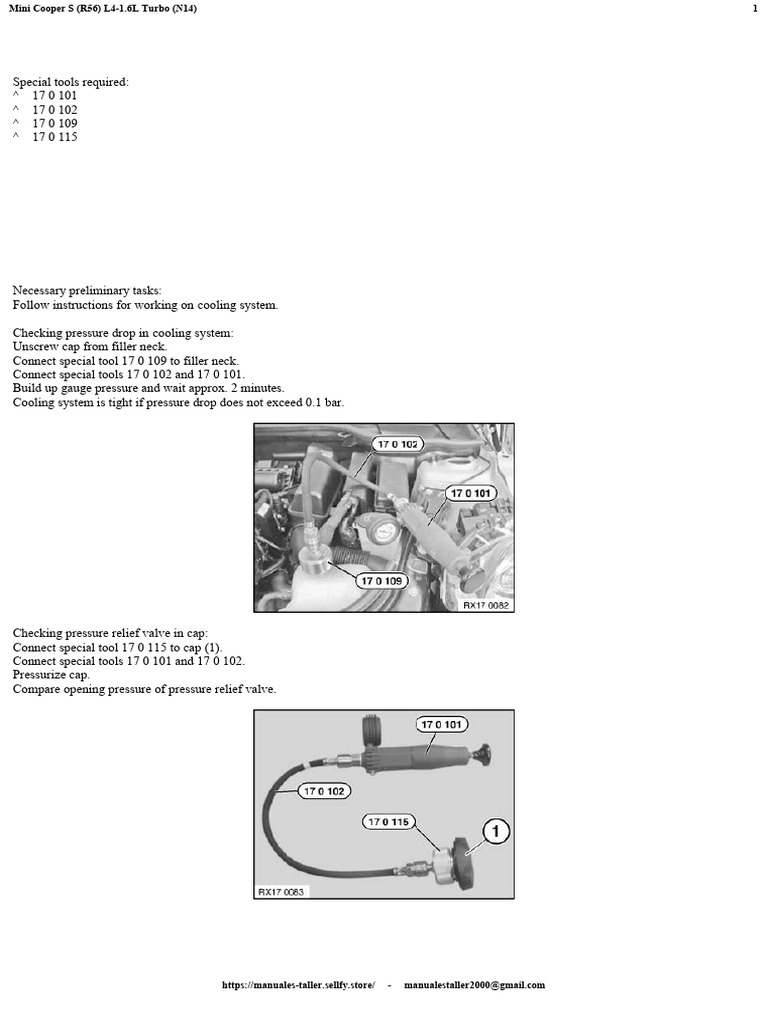 Mini Cooper S (R56) L4-1.6L Turbo (N14)

1

Special tools required:
^ 17 0 101
^ 17 0 102
^ 17 0 109
^ 17 0 115

Necessary preliminary tasks:
Follow instructions for working on cooling system.

Checking pressure drop in cooling system:
Unscrew cap from filler neck.
Connect special tool 17 0 109 to filler neck.
Connect special tools 17 0 102 and 17 0 101.
Build up gauge pressure and wait approx. 2 minutes.
Cooling system is tight if pressure drop does not exceed 0.1 bar.

17 0 102
17 0 101
17 0 109
RX17 0082

Checking pressure relief valve in cap:
Connect special tool 17 0 115 to cap (1).
Connect special tools 17 0 101 and 17 0 102.
Pressurize cap.
Compare opening pressure of pressure relief valve.

17 0 101
17 0 102
17 0 115
1
RX17 0083

https://manuales-taller.sellfy.store/ - manualestaller2000@gmail.com