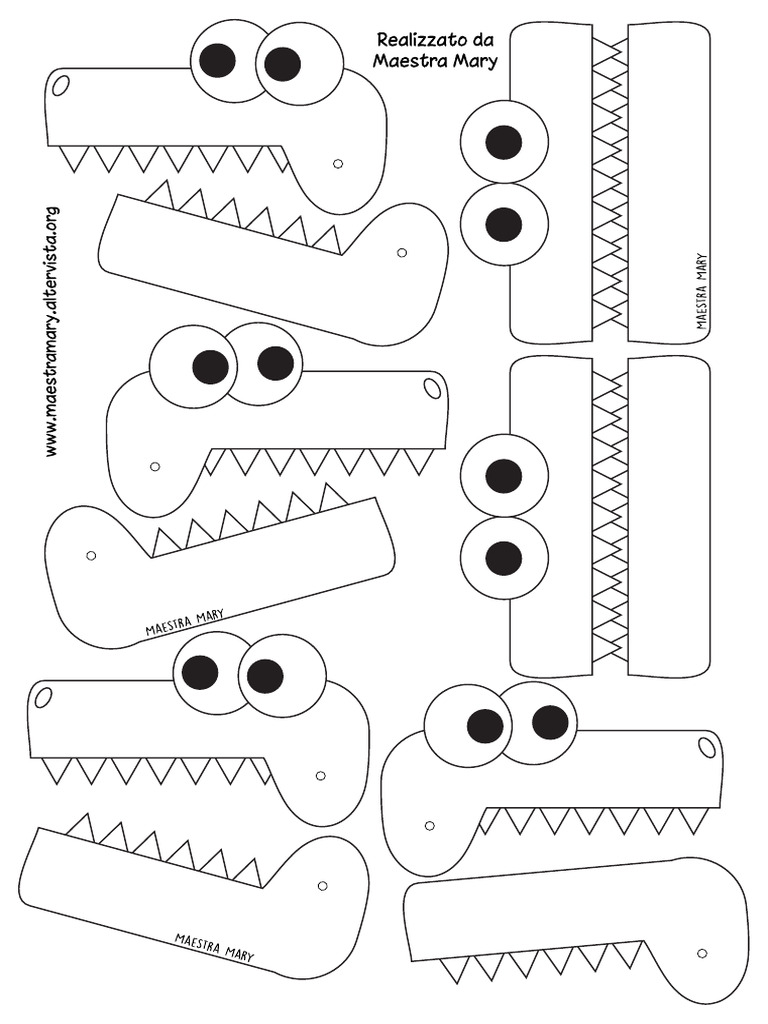 Realizzato da
Maestra Mary

www.maestramary.altervista.org

MAESTRA MARY

MAESTRA MARY

MAESTRA MARY