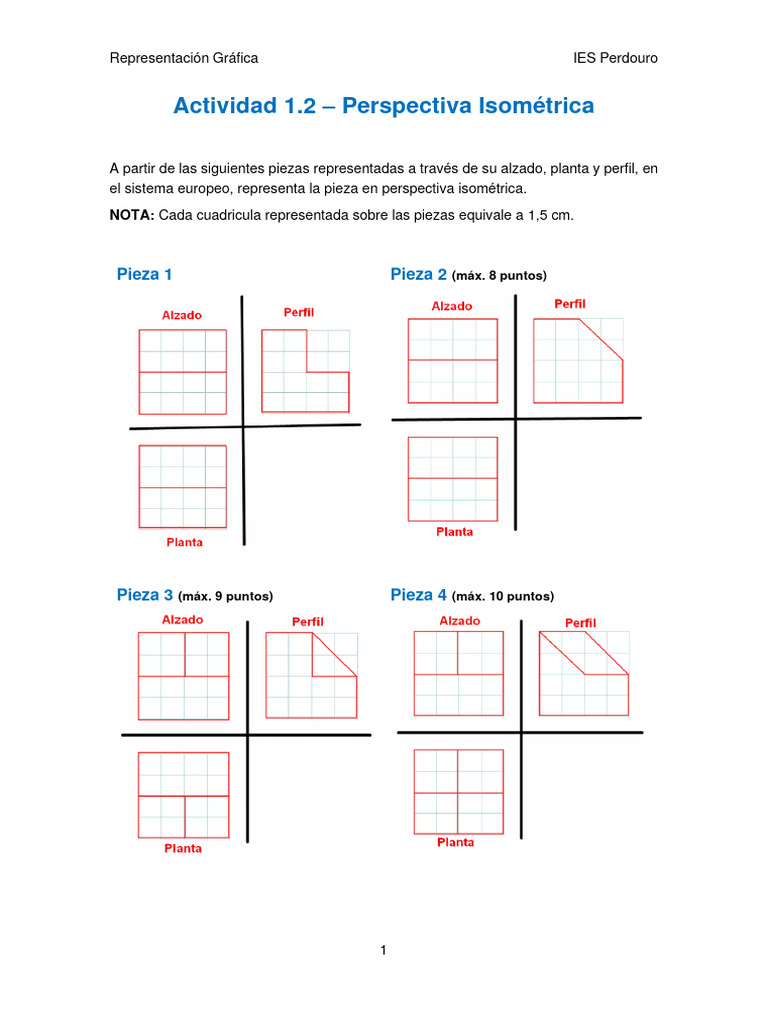 Representación Gráfica IES Perdouro

Actividad 1.2 – Perspectiva Isométrica

A partir de las siguientes piezas representadas a través de su alzado, planta y perfil, en el sistema europeo, representa la pieza en perspectiva isométrica.

NOTA: Cada cuadricula representada sobre las piezas equivale a 1,5 cm.

Pieza 1

Alzado

Perfil

Planta

Pieza 2 (máx. 8 puntos)

Alzado

Perfil

Planta

Pieza 3 (máx. 9 puntos)

Alzado

Perfil

Planta

Pieza 4 (máx. 10 puntos)

Alzado

Perfil

Planta

1